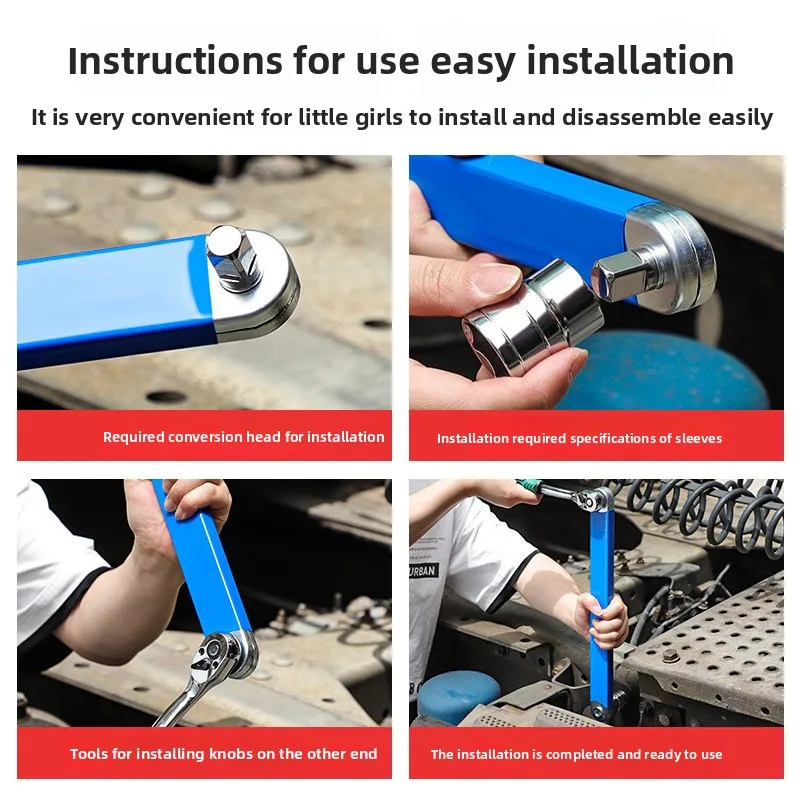 Instructions for use easy installation

It is very convenient for little girls to install and disassemble easily

Required conversion head for installation

Installation required specifications of sleeves

URBAN

Tools for installing knobs on the other end

The installation is completed and ready to use