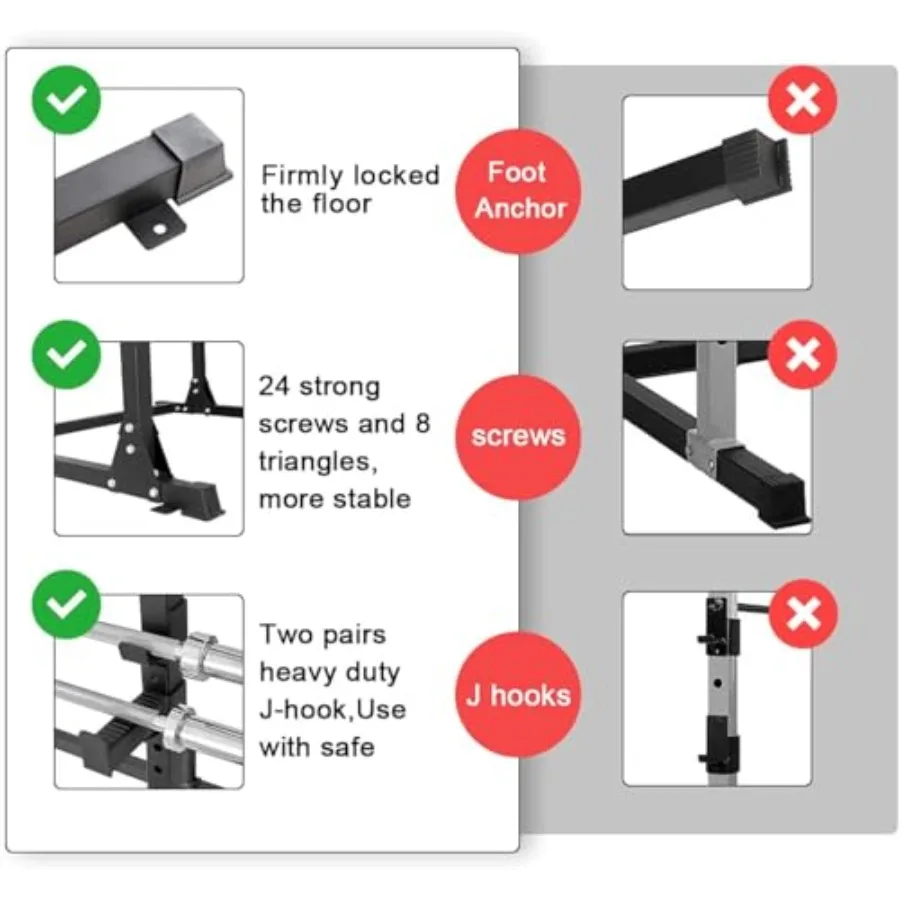 Firmly locked the floor

Foot Anchor

24 strong screws and 8 triangles, more stable

screws

Two pairs heavy duty J-hook,Use with safe

J hooks