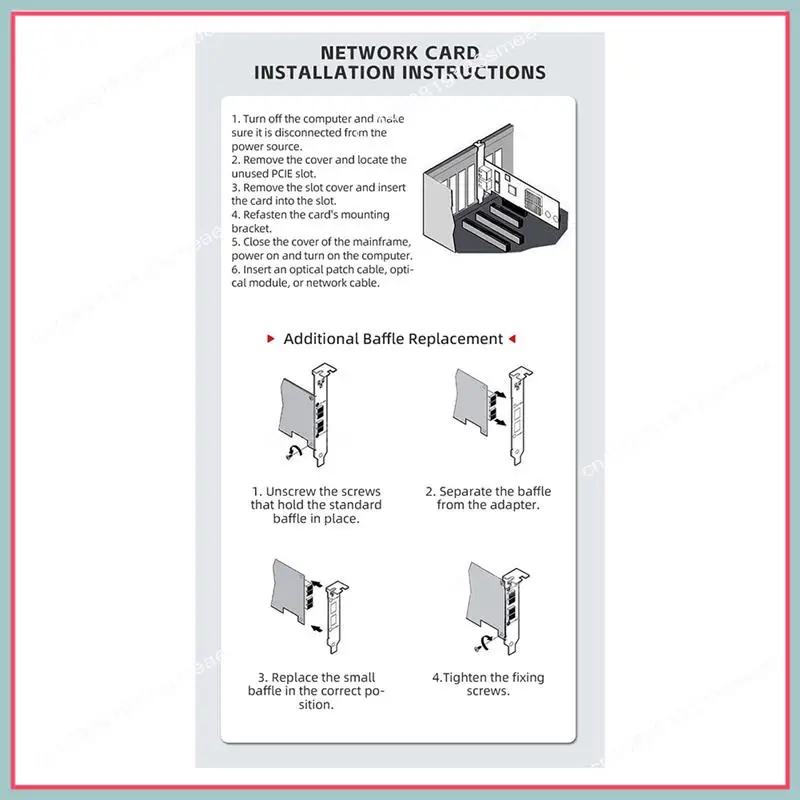 NETWORK CARD
INSTALLATION INSTRUCTIONS

1. Turn off the computer and make sure it is disconnected from the power source.
2. Remove the cover and locate the unused PCIE slot.
3. Remove the slot cover and insert the card into the slot.
4. Refasten the card's mounting bracket.
5. Close the cover of the mainframe, power on and turn on the computer.
6. Insert an optical patch cable, optical module, or network cable.

Additional Baffle Replacement

1. Unscrew the screws that hold the standard baffle in place.

2. Separate the baffle from the adapter.

3. Replace the small baffle in the correct position.

4.Tighten the fixing screws.