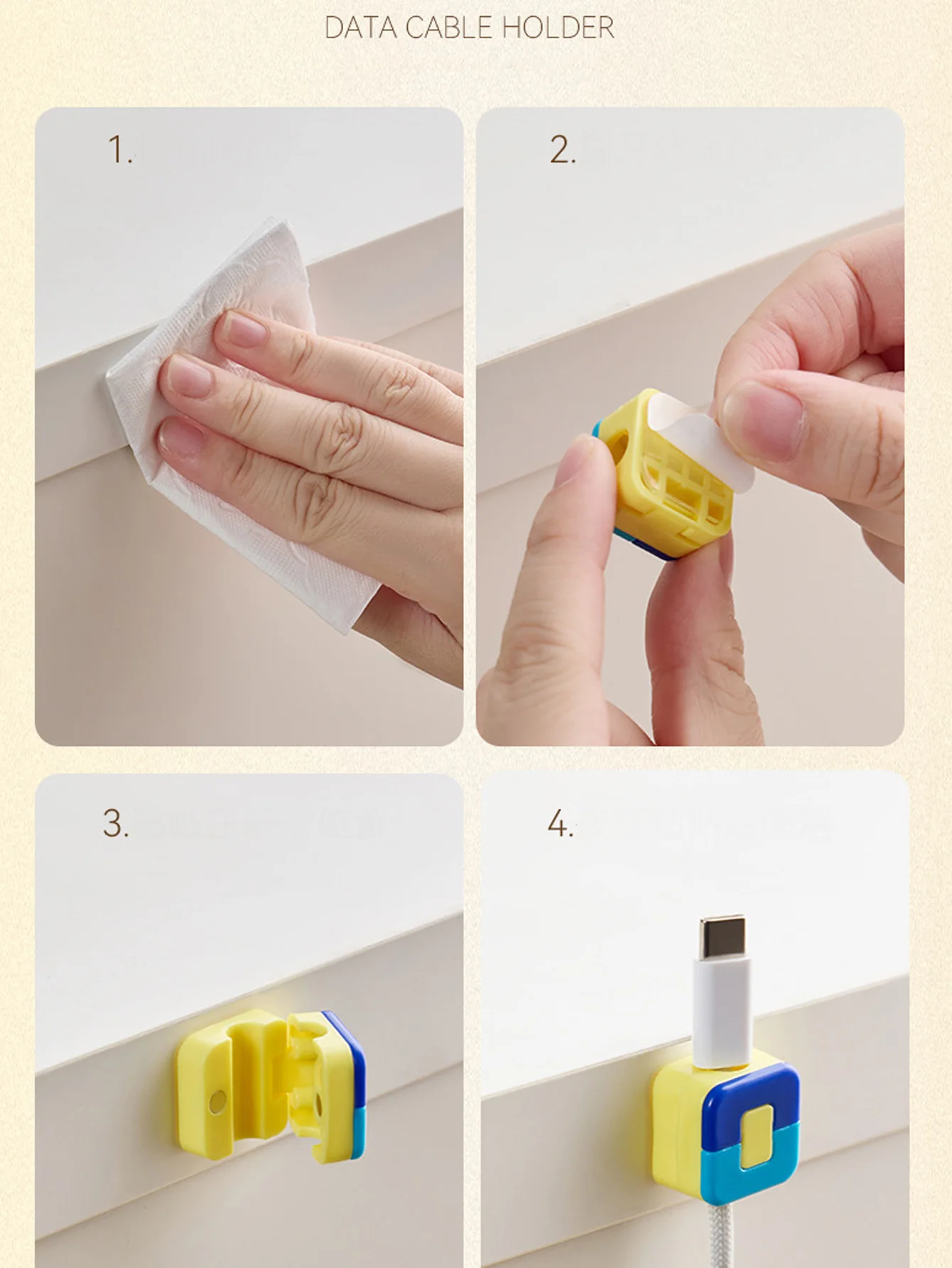 DATA CABLE HOLDER

1.

2.

3.

4.