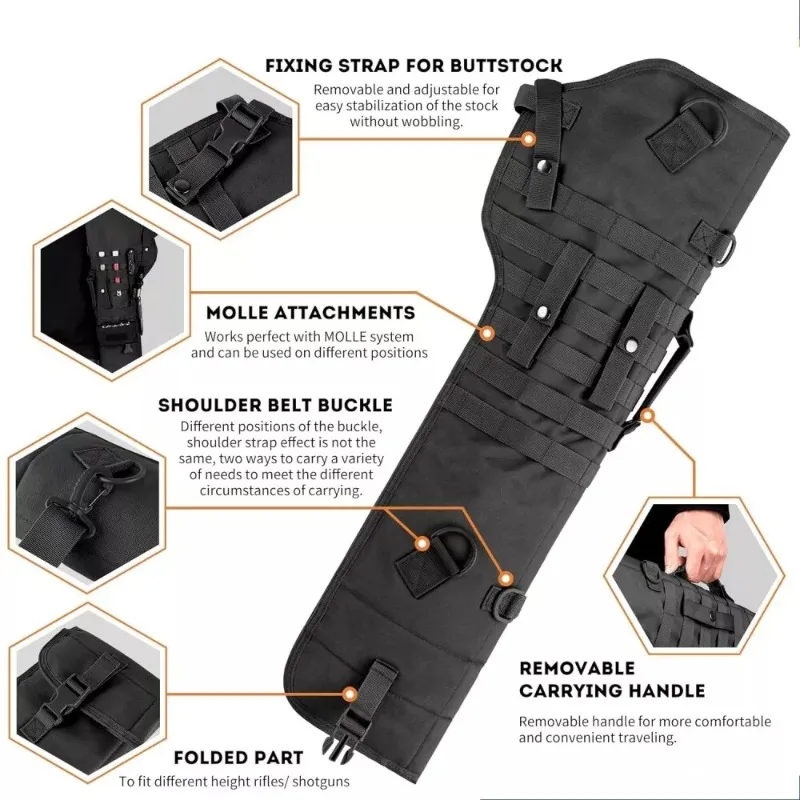 FIXING STRAP FOR BUTTSTOCK
Removable and adjustable for easy stabilization of the stock without wobbling.

MOLLE ATTACHMENTS
Works perfect with MOLLE system and can be used on different positions

SHOULDER BELT BUCKLE
Different positions of the buckle, shoulder strap effect is not the same, two ways to carry a variety of needs to meet the different circumstances of carrying.

REMOVABLE CARRYING HANDLE
Removable handle for more comfortable and convenient traveling.

FOLDED PART
To fit different height rifles/ shotguns