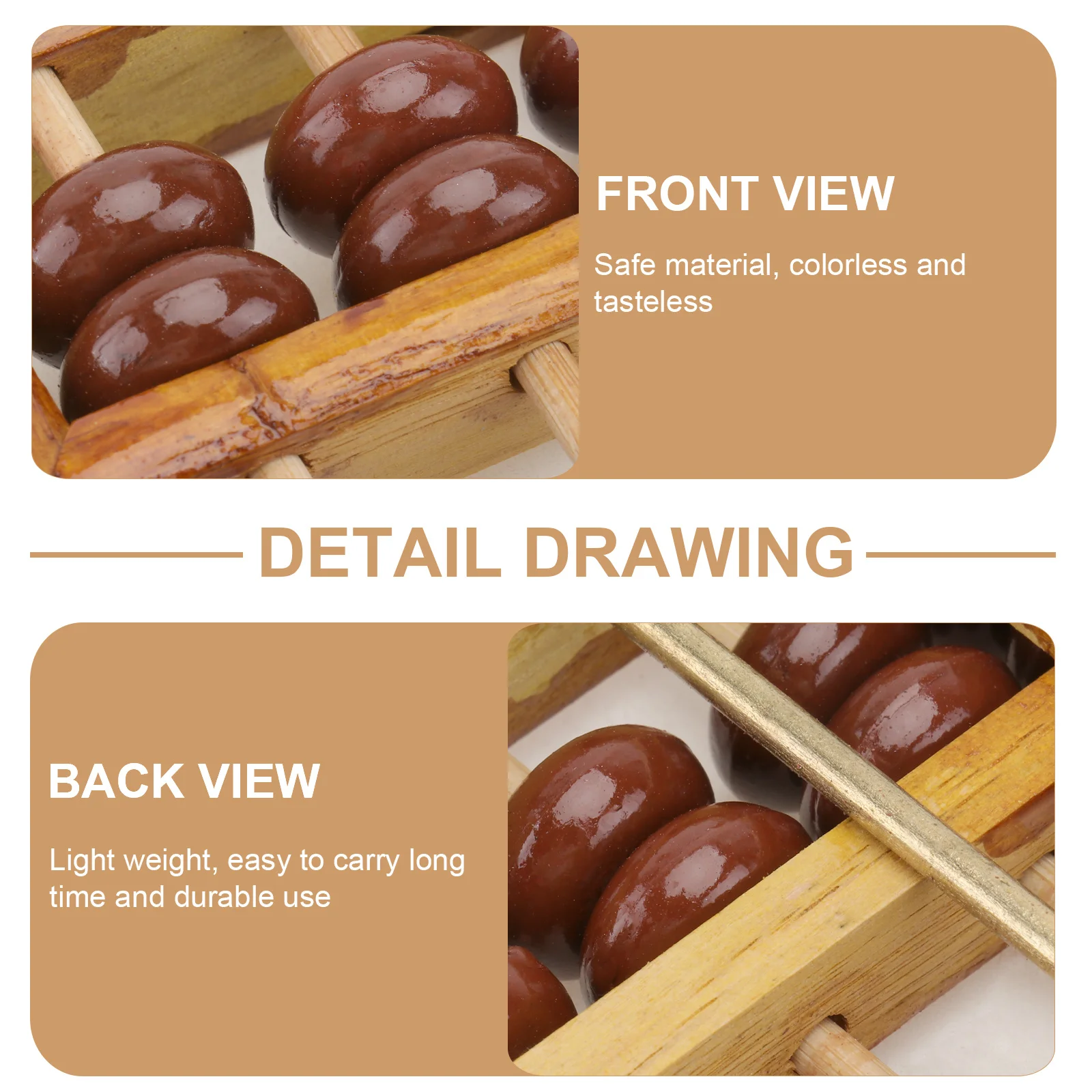 FRONT VIEW

Safe material, colorless and tasteless

DETAIL DRAWING

BACK VIEW

Light weight, easy to carry long time and durable use