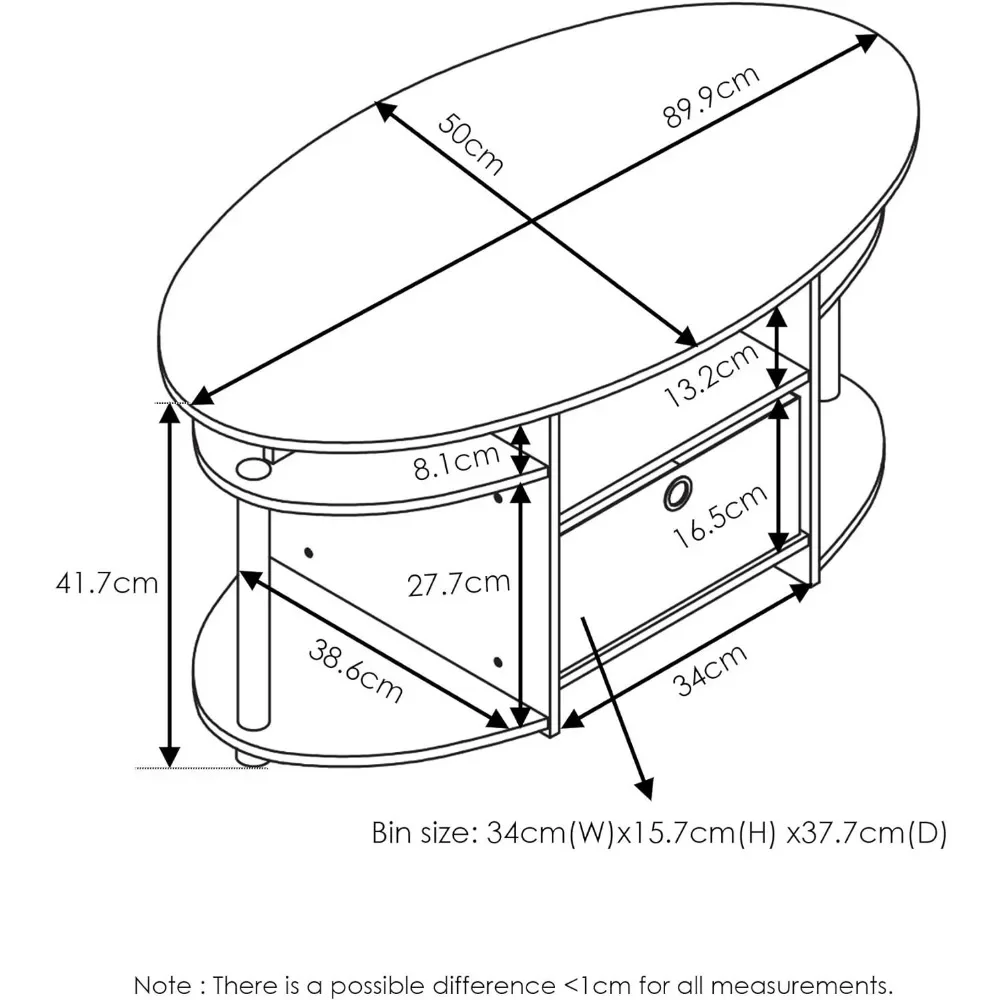 50cm
89.9cm
13.2cm
8.1cm
16.5cm
41.7cm
27.7cm
38.6cm
34cm

Bin size: 34cm(W)x15.7cm(H) x37.7cm(D)

Note : There is a possible difference <1cm for all measurements.