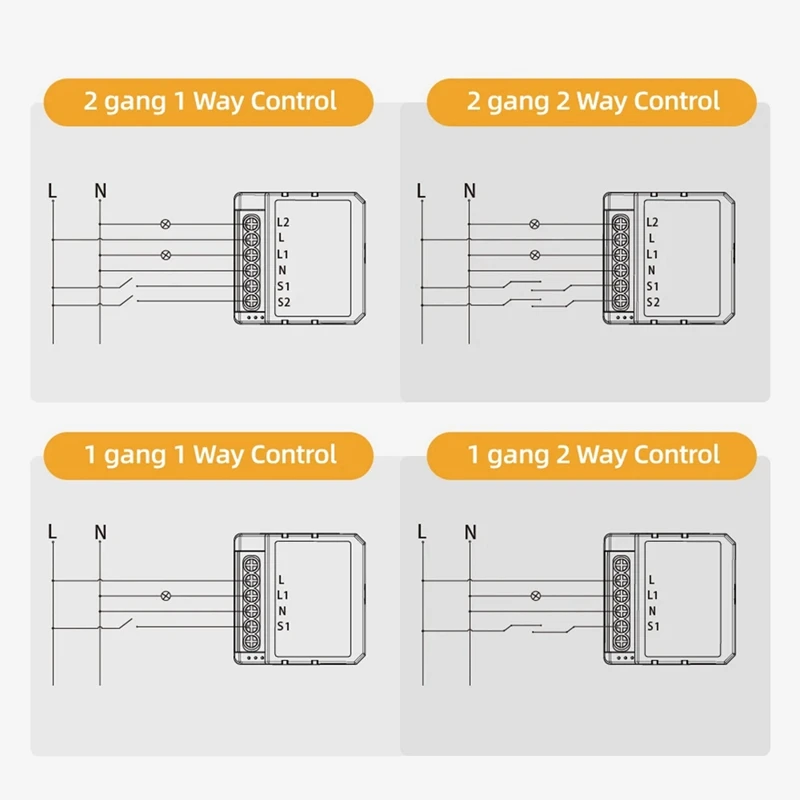 2 gang 1 Way Control

L N

L2
L
L1
N
S1
S2

2 gang 2 Way Control

L N

L2
L
L1
N
S1
S2

1 gang 1 Way Control

L N

L
L1
N
S1

1 gang 2 Way Control

L N

L
L1
N
S1