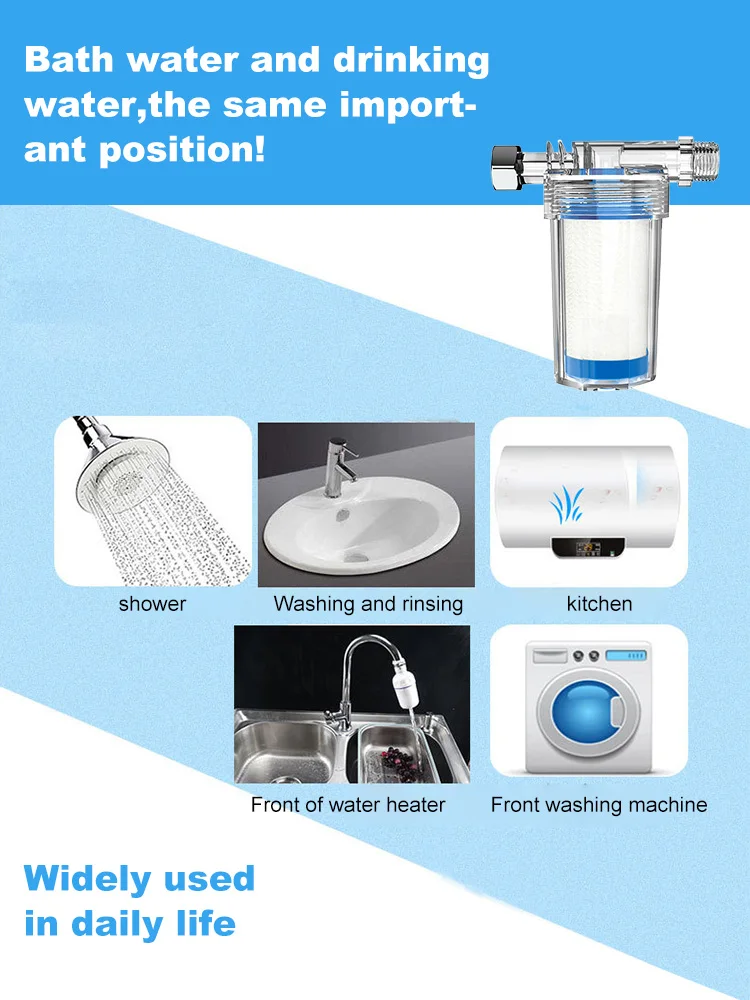 Bath water and drinking water,the same important position!

shower

Washing and rinsing

kitchen

Front of water heater

Front washing machine

Widely used in daily life