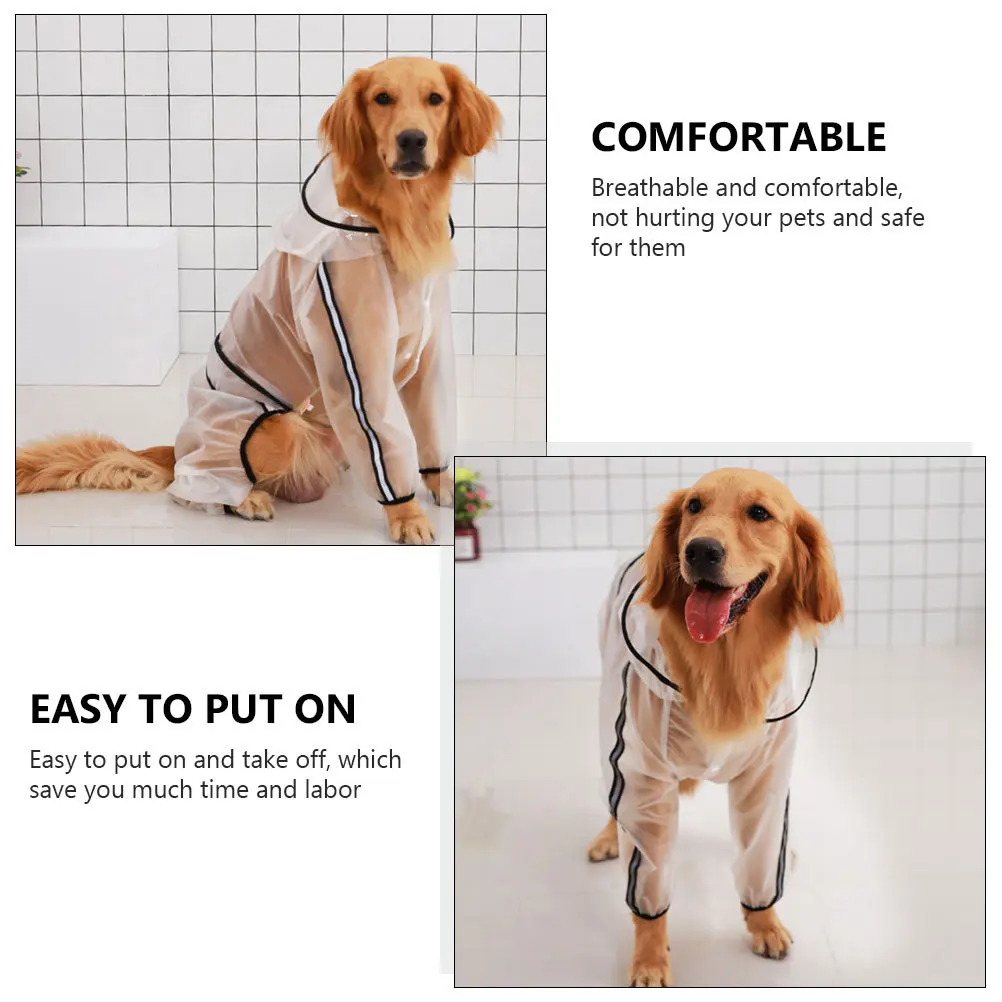 COMFORTABLE
Breathable and comfortable, not hurting your pets and safe for them

EASY TO PUT ON
Easy to put on and take off, which save you much time and labor