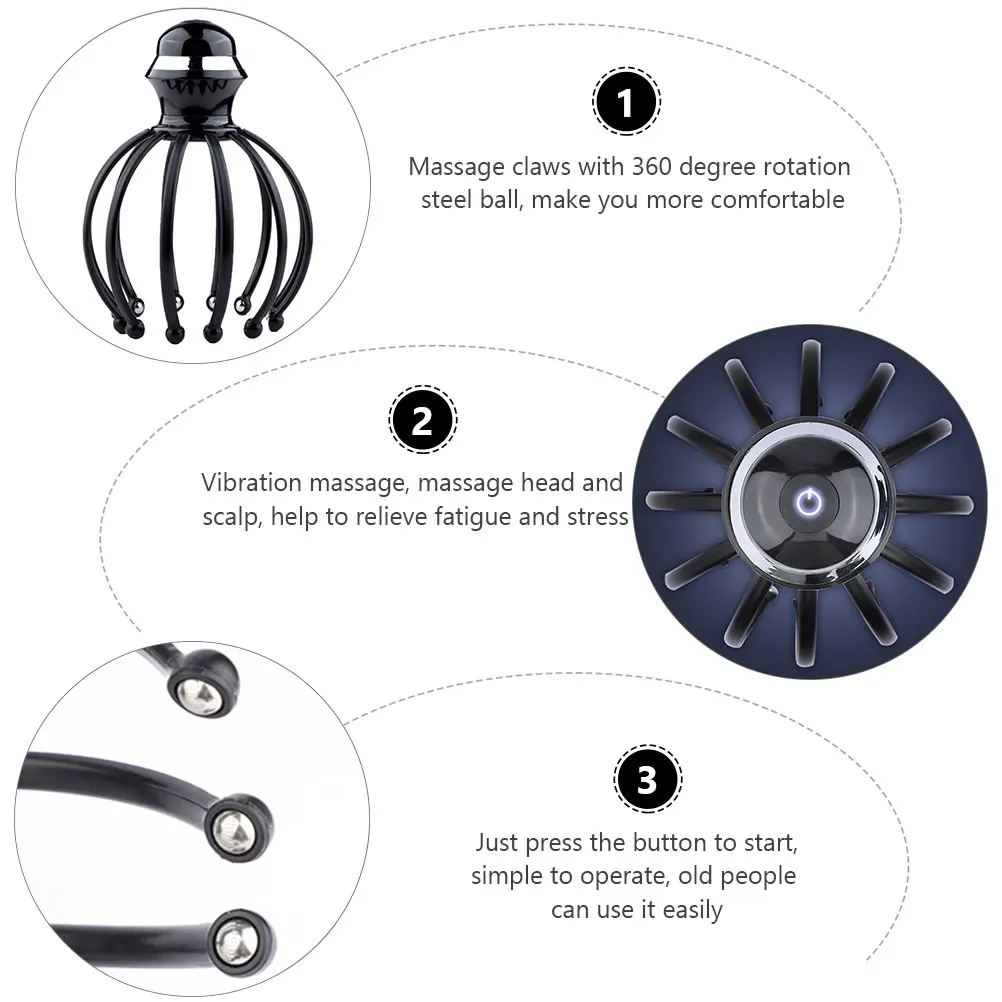 1

Massage claws with 360 degree rotation steel ball, make you more comfortable

2

Vibration massage, massage head and scalp, help to relieve fatigue and stress

3

Just press the button to start, simple to operate, old people can use it easily