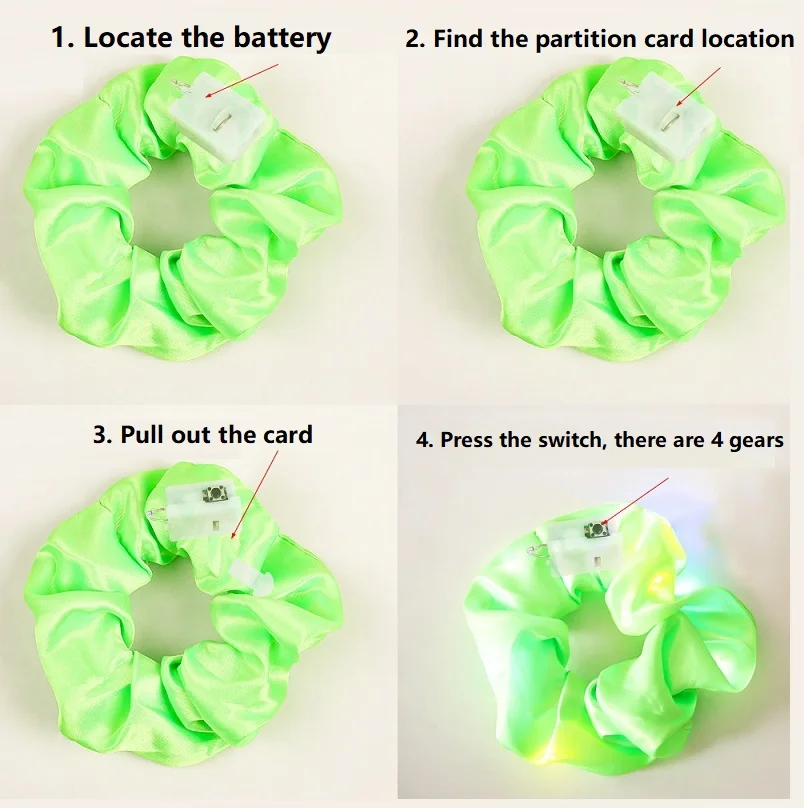 1. Locate the battery

2. Find the partition card location

3. Pull out the card

4. Press the switch, there are 4 gears