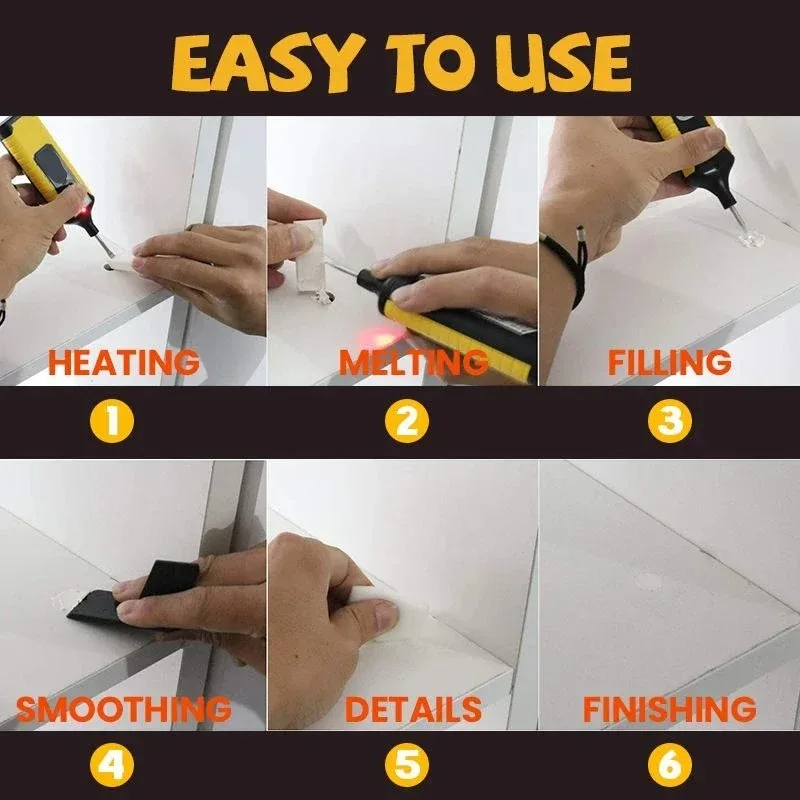 EASY TO USE

HEATING
1

MELTING
2

FILLING
3

SMOOTHING
4

DETAILS
5

FINISHING
6