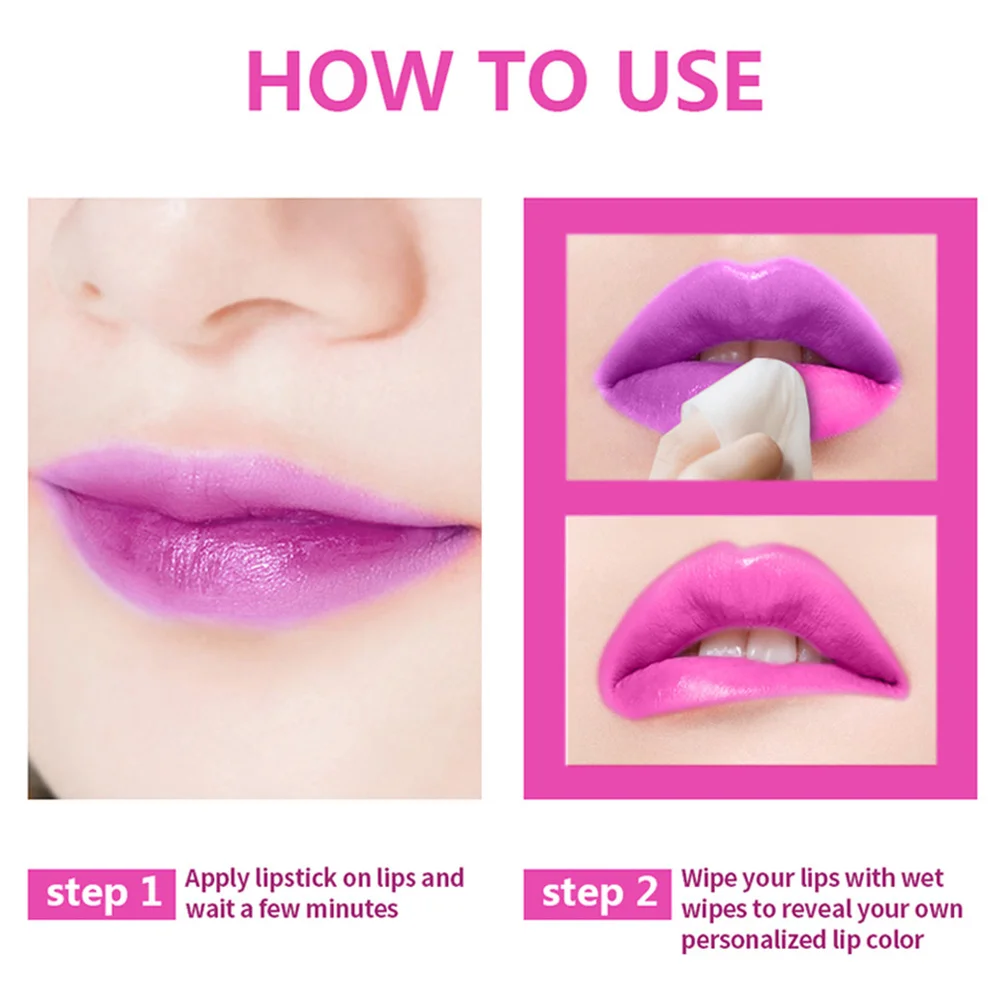 HOW TO USE

step 1 Apply lipstick on lips and wait a few minutes

step 2 Wipe your lips with wet wipes to reveal your own personalized lip color