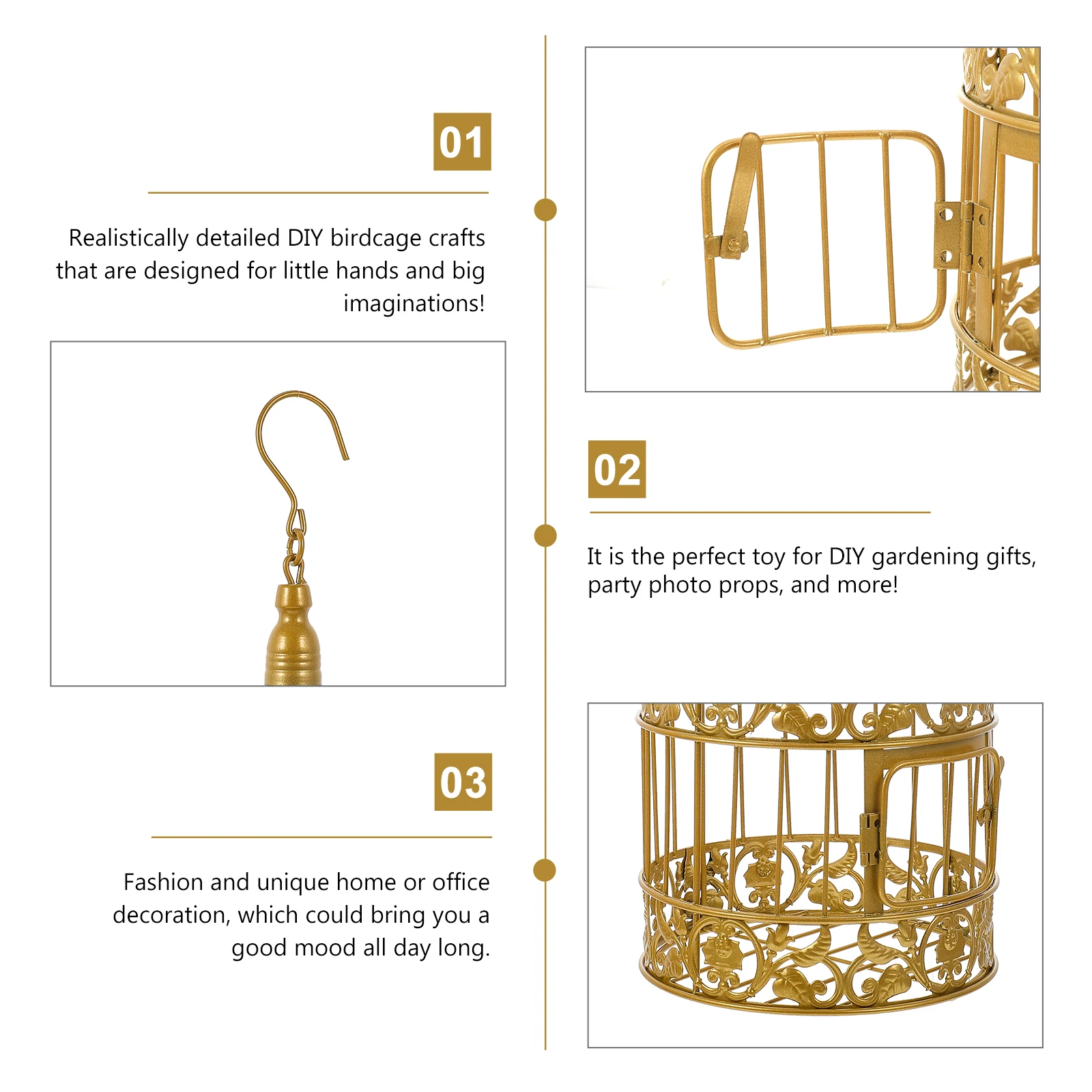 01

Realistically detailed DIY birdcage crafts that are designed for little hands and big imaginations!

02

It is the perfect toy for DIY gardening gifts, party photo props, and more!

03

Fashion and unique home or office decoration, which could bring you a good mood all day long.