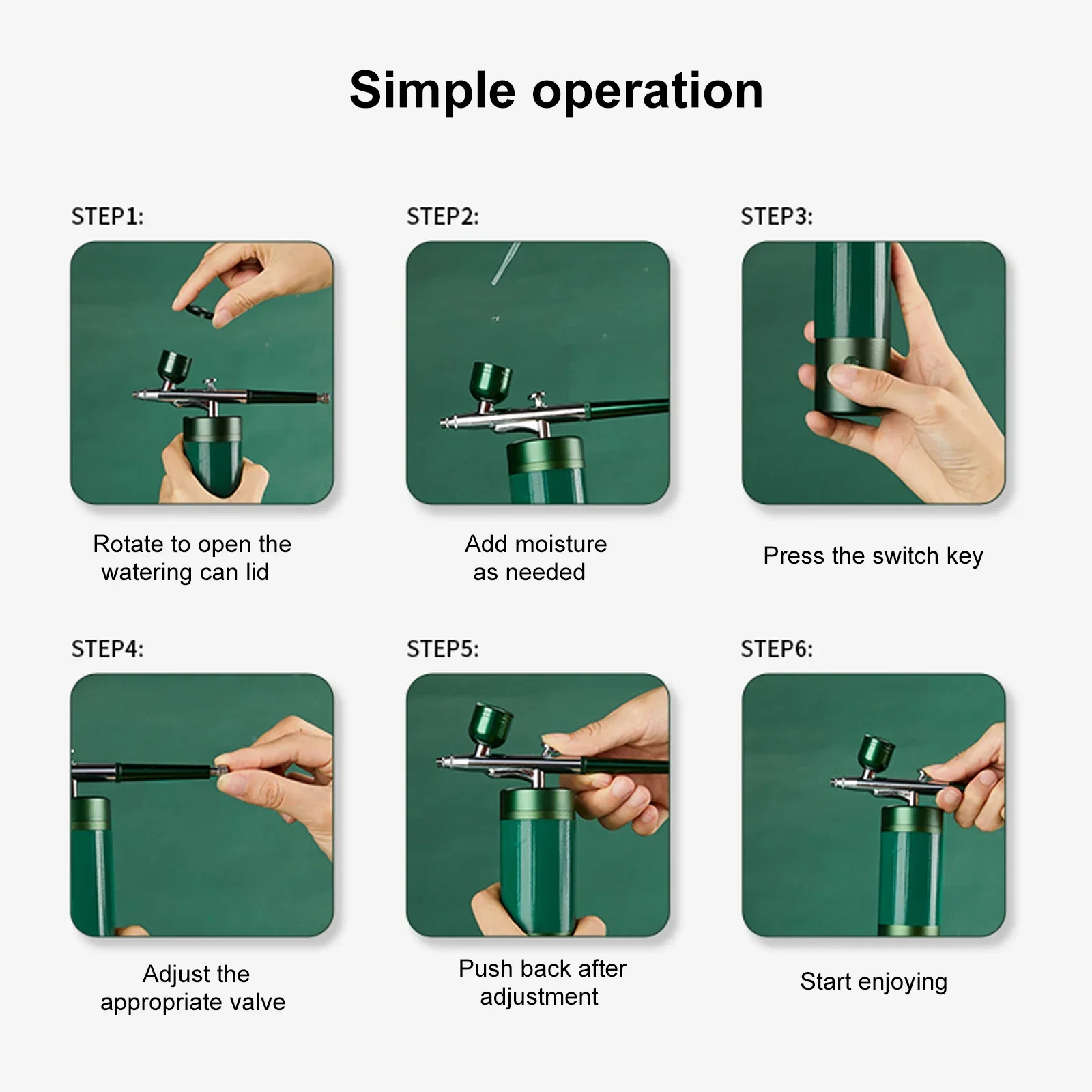 Simple operation

STEP1:

Rotate to open the watering can lid

STEP2:

Add moisture as needed

STEP3:

Press the switch key

STEP4:

Adjust the appropriate valve

STEP5:

Push back after adjustment

STEP6:

Start enjoying