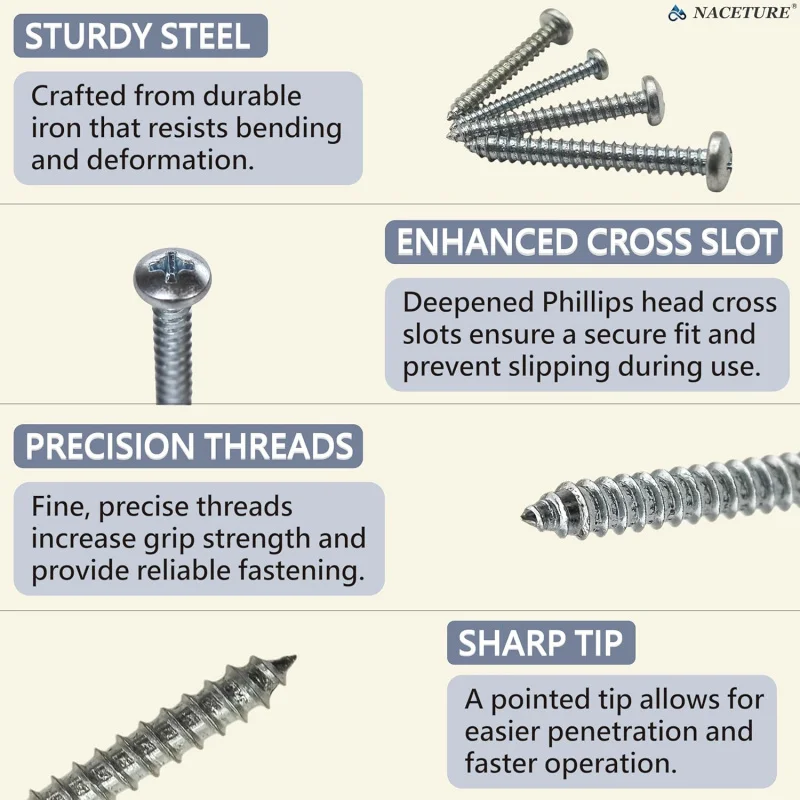 NACETURE®

STURDY STEEL

Crafted from durable iron that resists bending and deformation.

ENHANCED CROSS SLOT

Deepened Phillips head cross slots ensure a secure fit and prevent slipping during use.

PRECISION THREADS

Fine, precise threads increase grip strength and provide reliable fastening.

SHARP TIP

A pointed tip allows for easier penetration and faster operation.