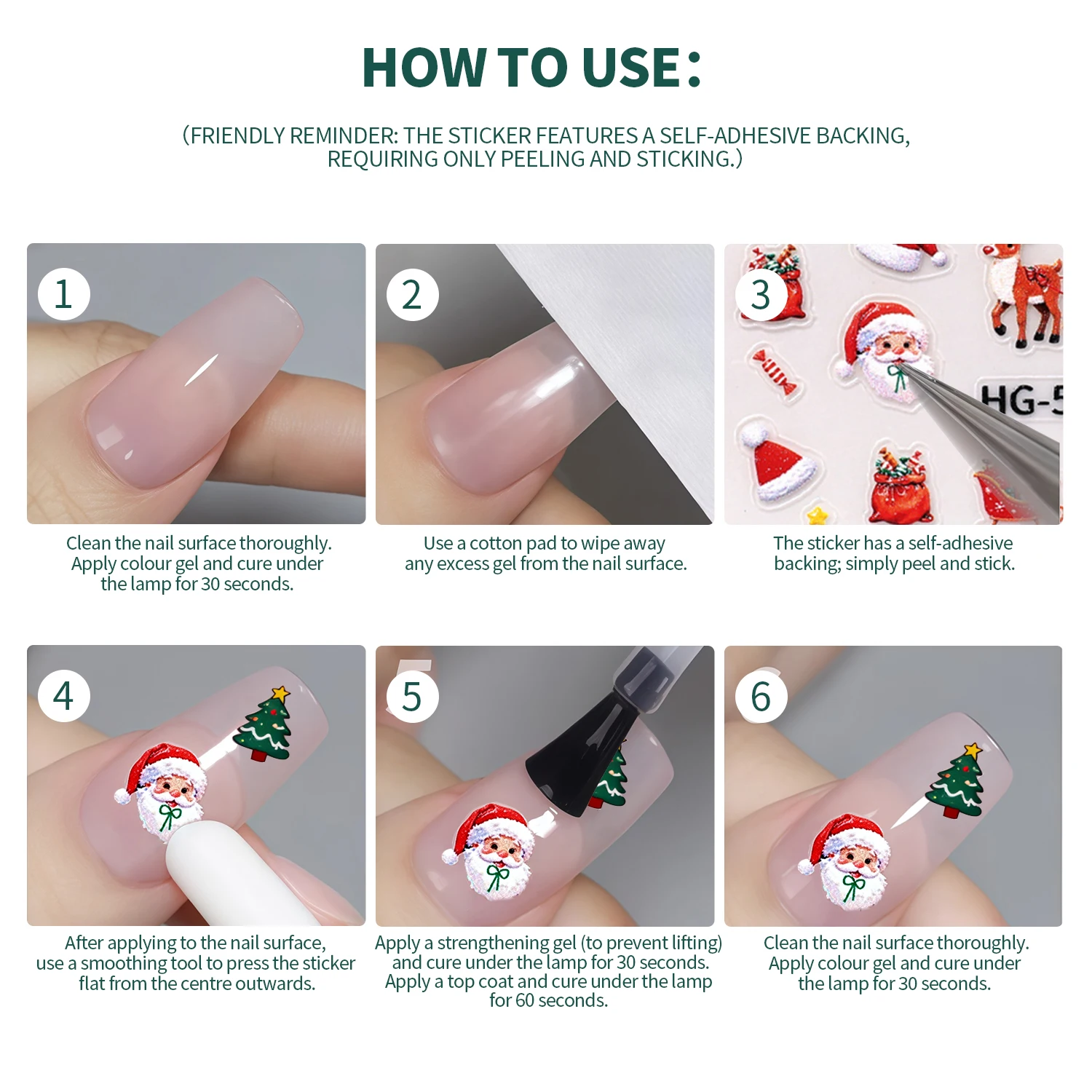 HOW TO USE:

(FRIENDLY REMINDER: THE STICKER FEATURES A SELF-ADHESIVE BACKING, REQUIRING ONLY PEELING AND STICKING.)

1

Clean the nail surface thoroughly. Apply colour gel and cure under the lamp for 30 seconds.

2

Use a cotton pad to wipe away any excess gel from the nail surface.

3

HG-5

The sticker has a self-adhesive backing; simply peel and stick.

4

After applying to the nail surface, use a smoothing tool to press the sticker flat from the centre outwards.

5

Apply a strengthening gel (to prevent lifting) and cure under the lamp for 30 seconds. Apply a top coat and cure under the lamp for 60 seconds.

6

Clean the nail surface thoroughly. Apply colour gel and cure under the lamp for 30 seconds.