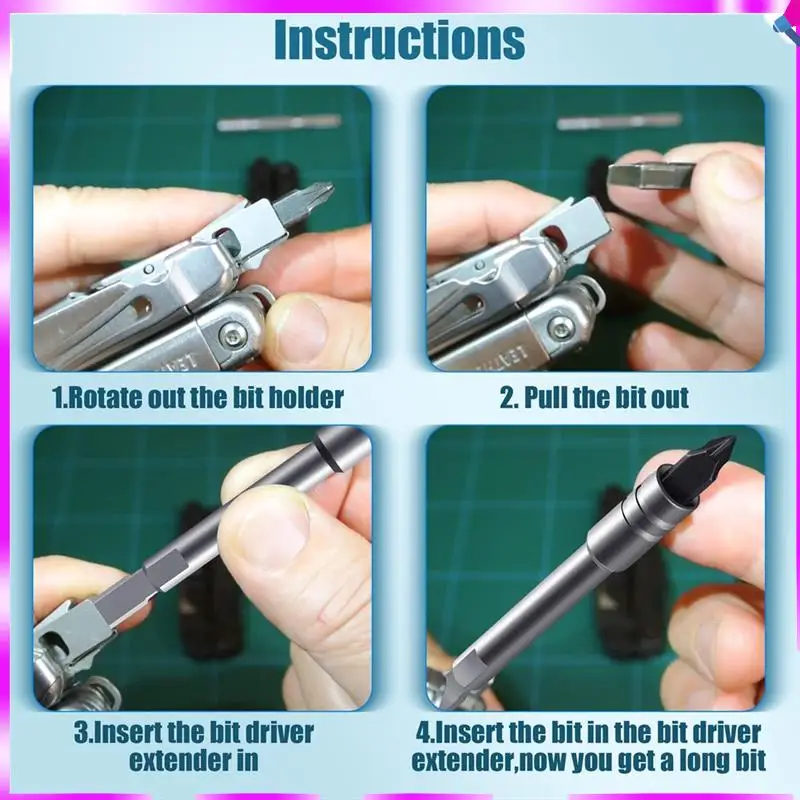 Instructions

1.Rotate out the bit holder

2. Pull the bit out

3.Insert the bit driver extender in

4.Insert the bit in the bit driver extender,now you get a long bit