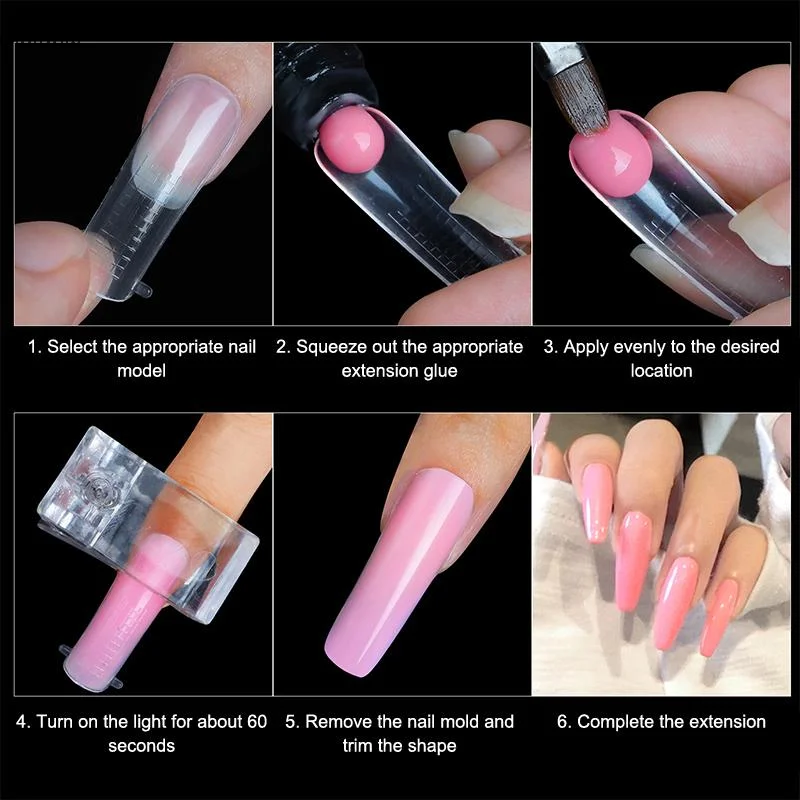 1. Select the appropriate nail model

2. Squeeze out the appropriate extension glue

3. Apply evenly to the desired location

4. Turn on the light for about 60 seconds

5. Remove the nail mold and trim the shape

6. Complete the extension