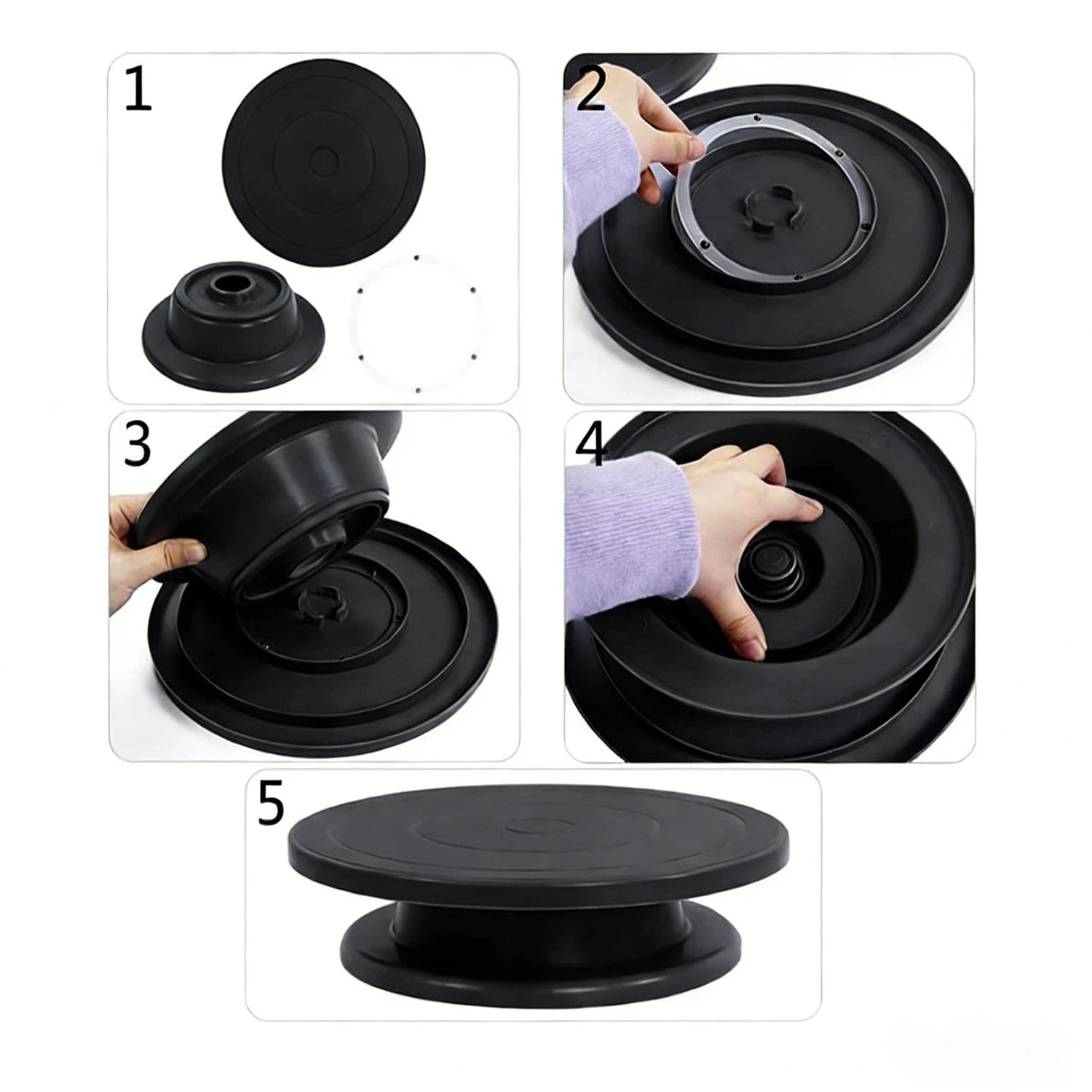 1

2

3

4

5