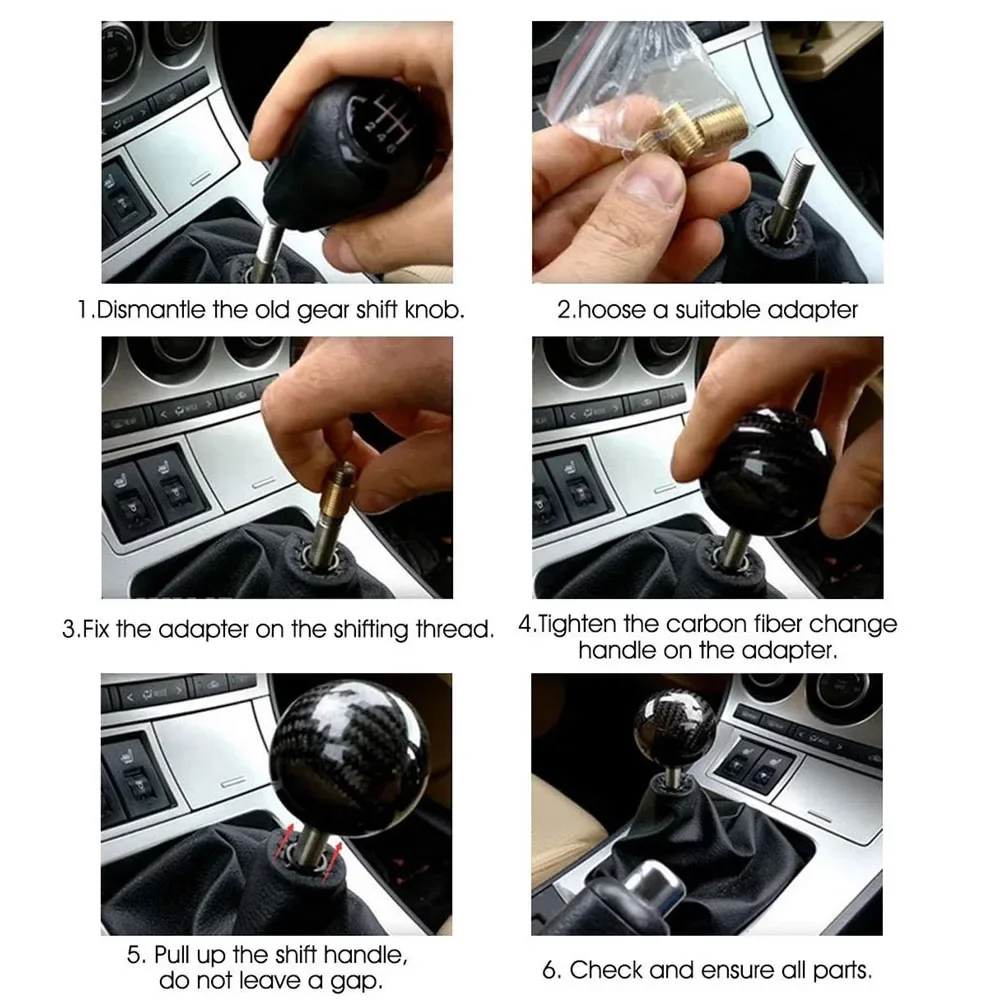 1.Dismantle the old gear shift knob.

2.hoose a suitable adapter

3.Fix the adapter on the shifting thread.

4.Tighten the carbon fiber change handle on the adapter.

5. Pull up the shift handle, do not leave a gap.

6. Check and ensure all parts.