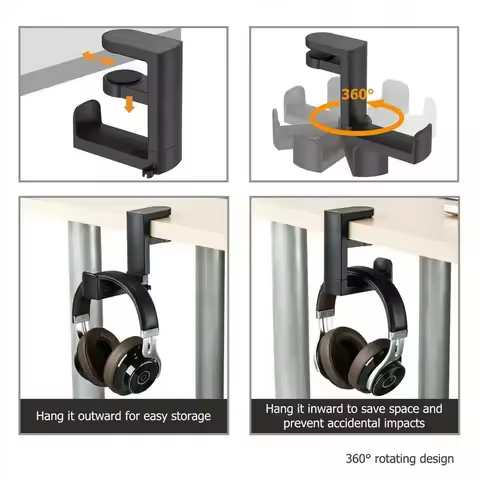 360°

Hang it outward for easy storage

Hang it inward to save space and prevent accidental impacts

360° rotating design