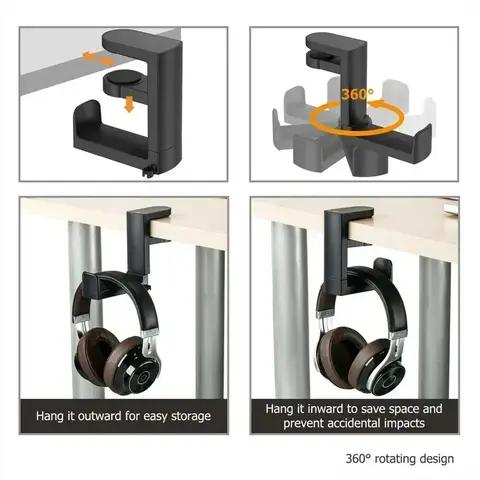 360°

Hang it outward for easy storage

Hang it inward to save space and prevent accidental impacts

360° rotating design