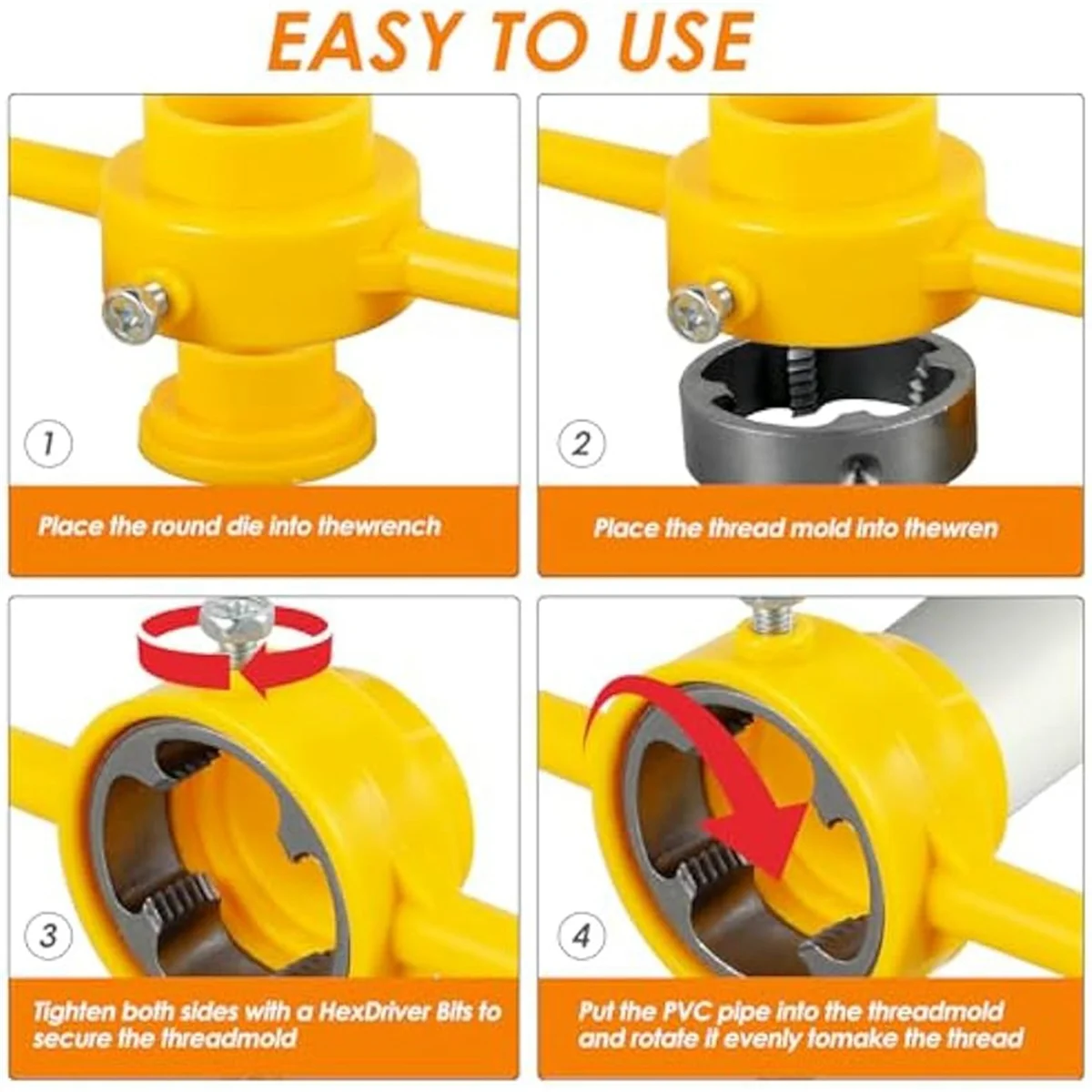 EASY TO USE

1

Place the round die into thewrench

2

Place the thread mold into thewren

3

Tighten both sides with a HexDriver Bits to secure the threadmold

4

Put the PVC pipe into the threadmold and rotate it evenly tomake the thread