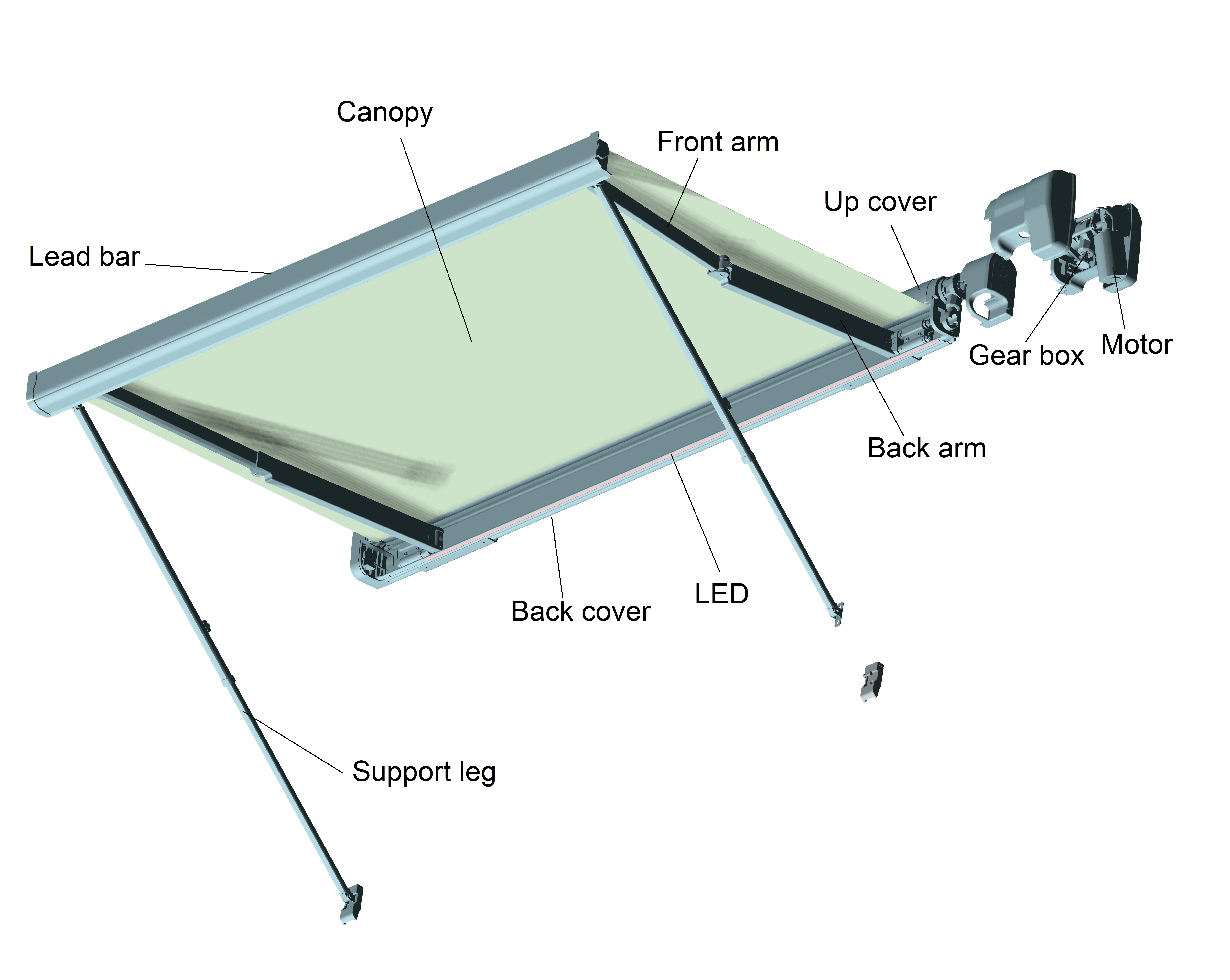 Canopy

Front arm

Up cover

Lead bar

Gear box

Motor

Back arm

LED

Back cover

Support leg