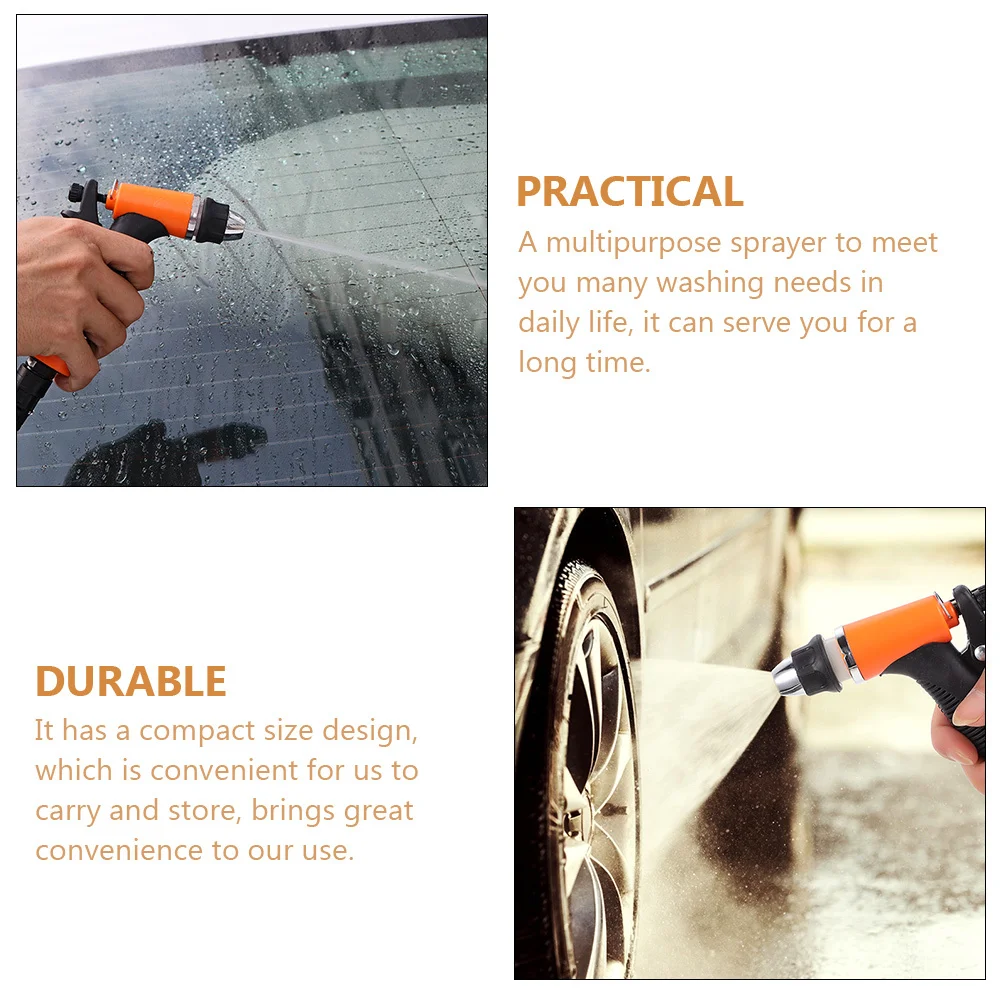 PRACTICAL
A multipurpose sprayer to meet you many washing needs in daily life, it can serve you for a long time.

DURABLE
It has a compact size design, which is convenient for us to carry and store, brings great convenience to our use.