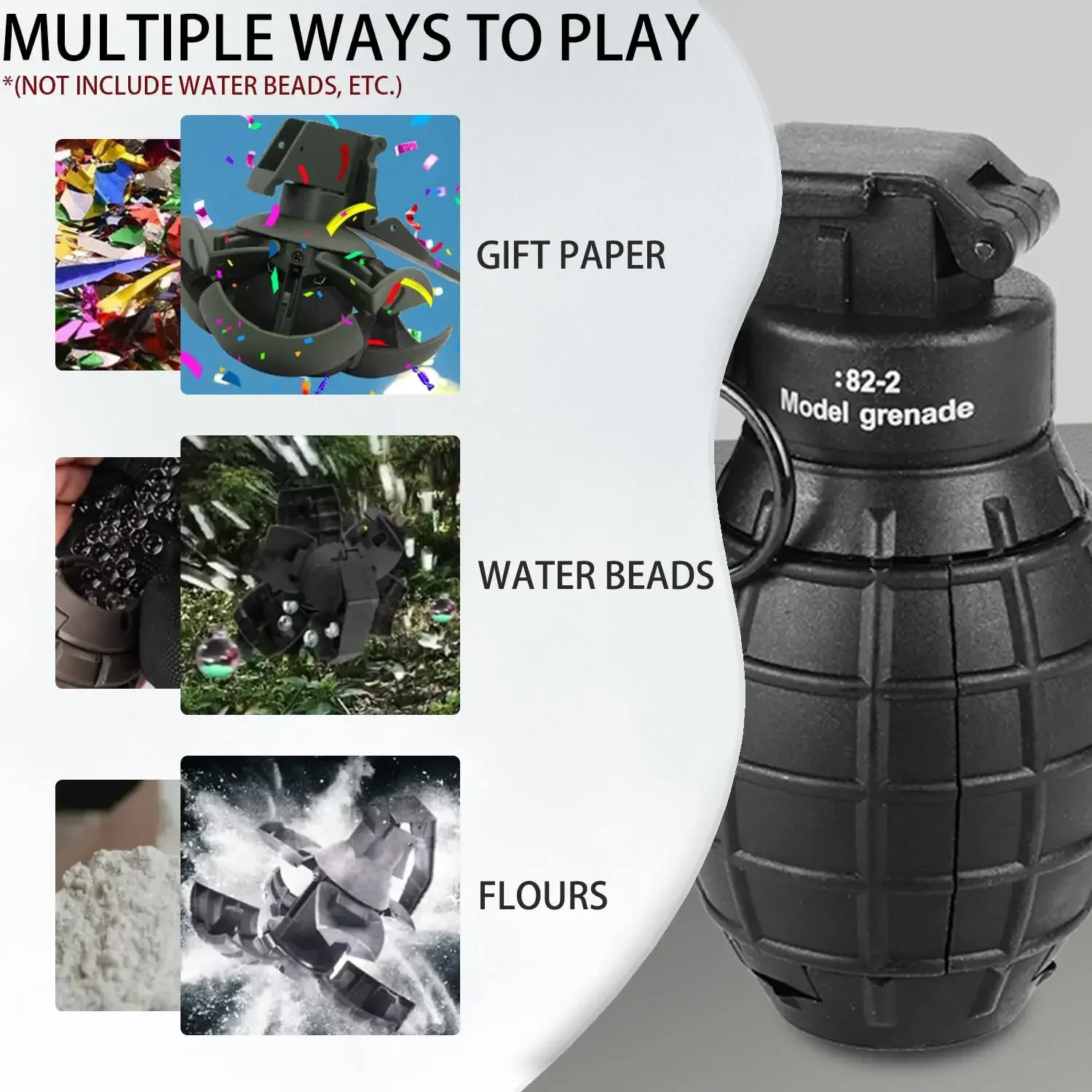 MULTIPLE WAYS TO PLAY
*(NOT INCLUDE WATER BEADS, ETC.)

GIFT PAPER

WATER BEADS

FLOURS

:82-2
Model grenade