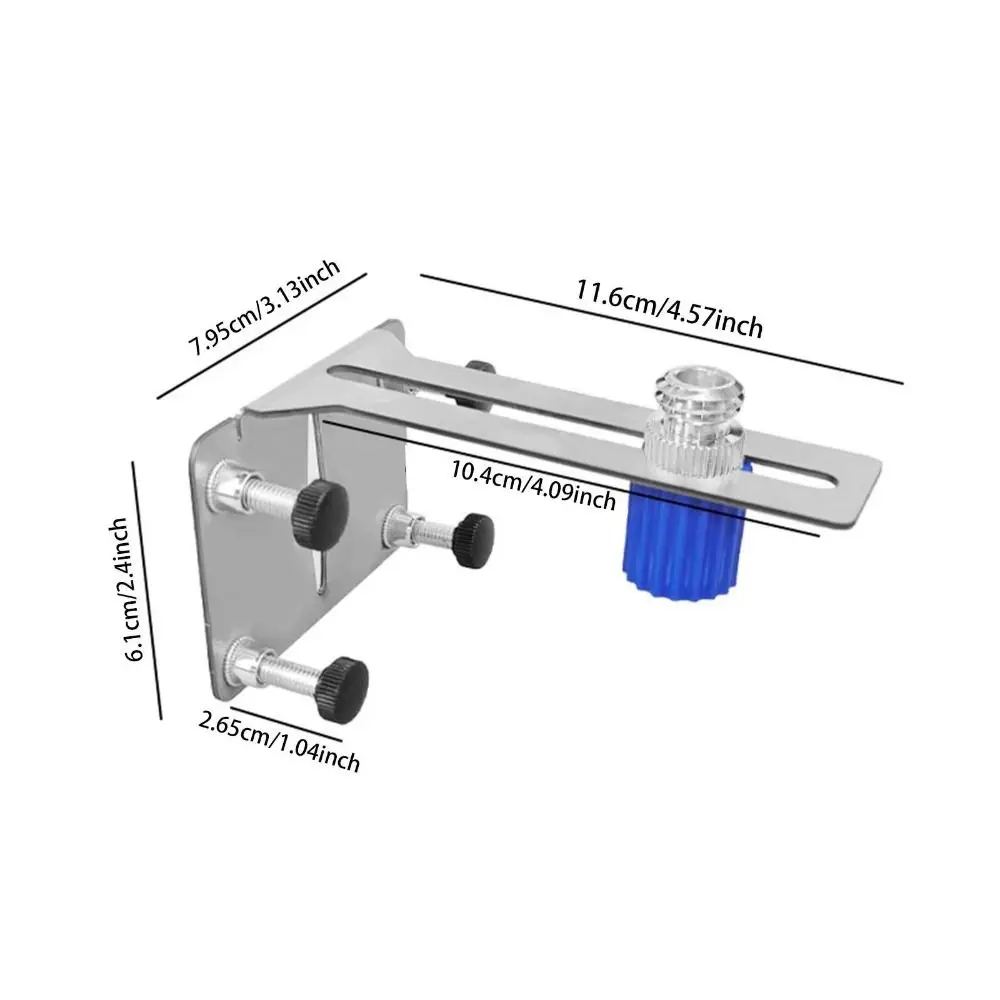 7.95cm/3.13inch

11.6cm/4.57inch

10.4cm/4.09inch

6.1cm/2.4inch

2.65cm/1.04inch