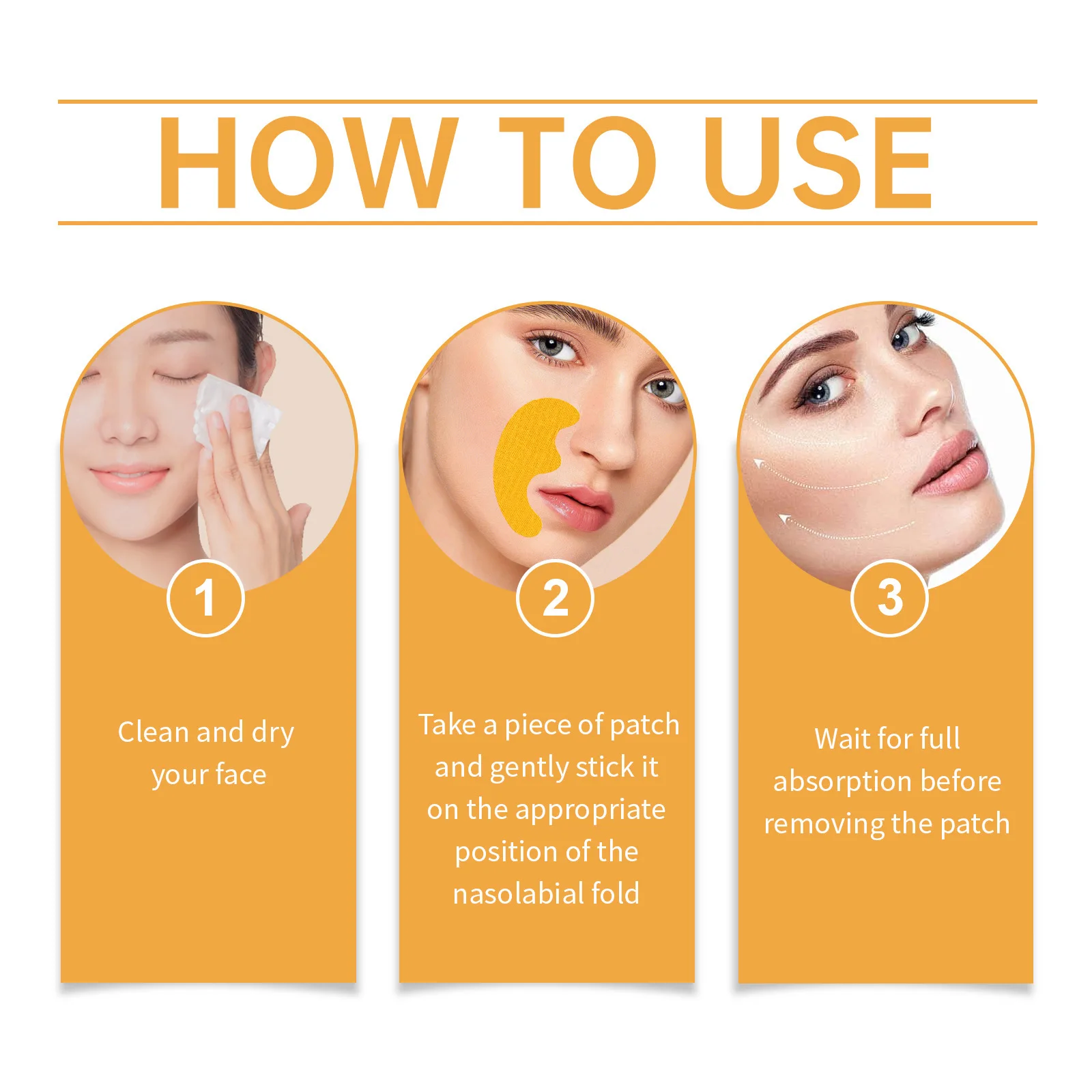 HOW TO USE

1

Clean and dry your face

2

Take a piece of patch and gently stick it on the appropriate position of the nasolabial fold

3

Wait for full absorption before removing the patch