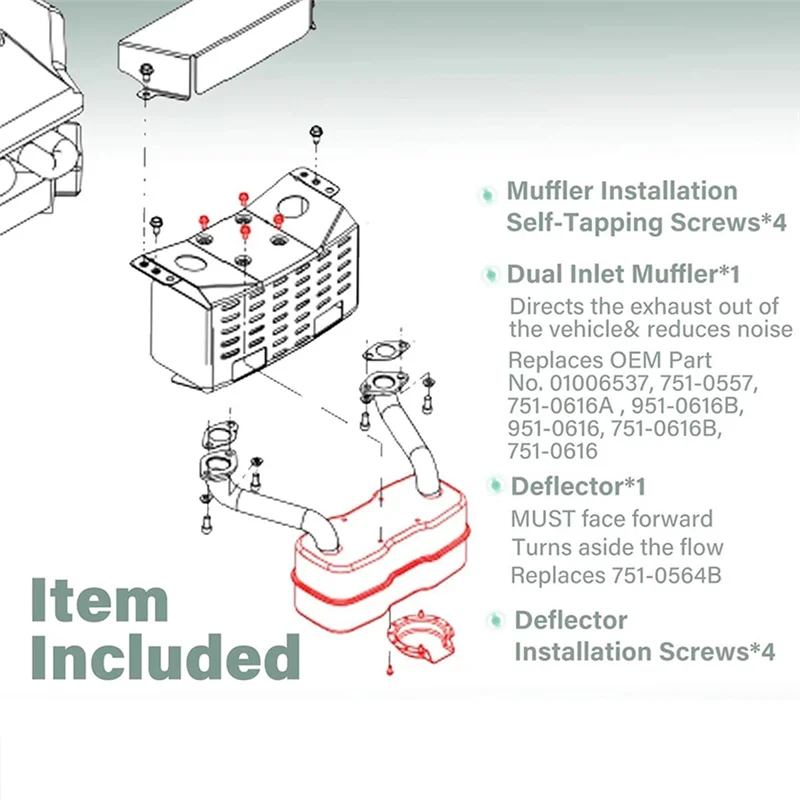 Muffler Installation Self-Tapping Screws*4

Dual Inlet Muffler*1

Directs the exhaust out of the vehicle& reduces noise

Replaces OEM Part No. 01006537, 751-0557, 751-0616A , 951-0616B, 951-0616, 751-0616B, 751-0616

Deflector*1

MUST face forward

Turns aside the flow

Replaces 751-0564B

Deflector Installation Screws*4

Item Included