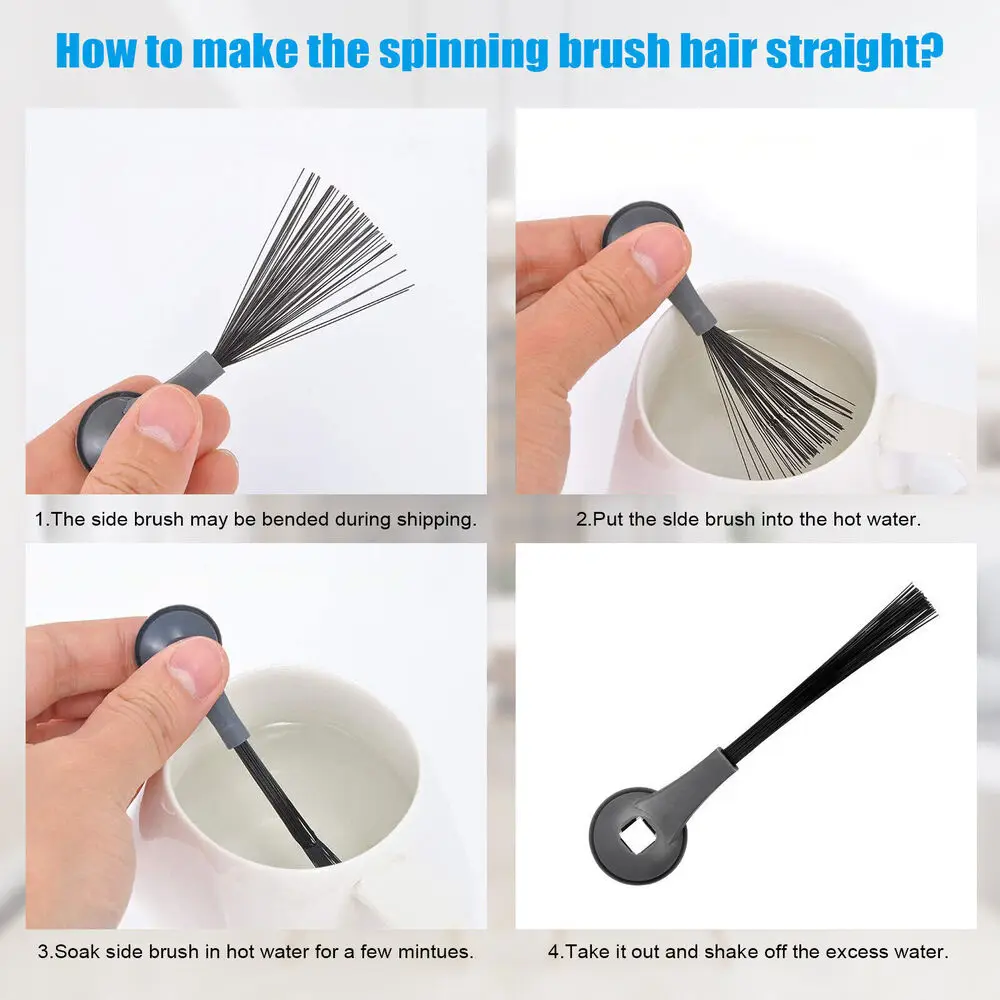 How to make the spinning brush hair straight?

1.The side brush may be bended during shipping.

2.Put the slde brush into the hot water.

3.Soak side brush in hot water for a few mintues.

4.Take it out and shake off the excess water.