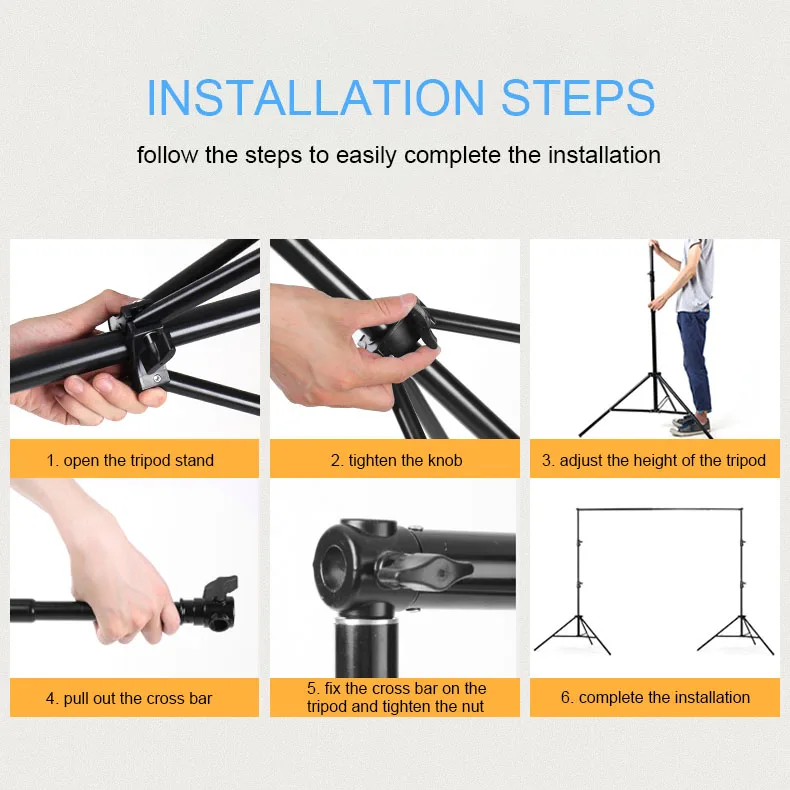 INSTALLATION STEPS

follow the steps to easily complete the installation

1. open the tripod stand

2. tighten the knob

3. adjust the height of the tripod

4. pull out the cross bar

5. fix the cross bar on the tripod and tighten the nut

6. complete the installation