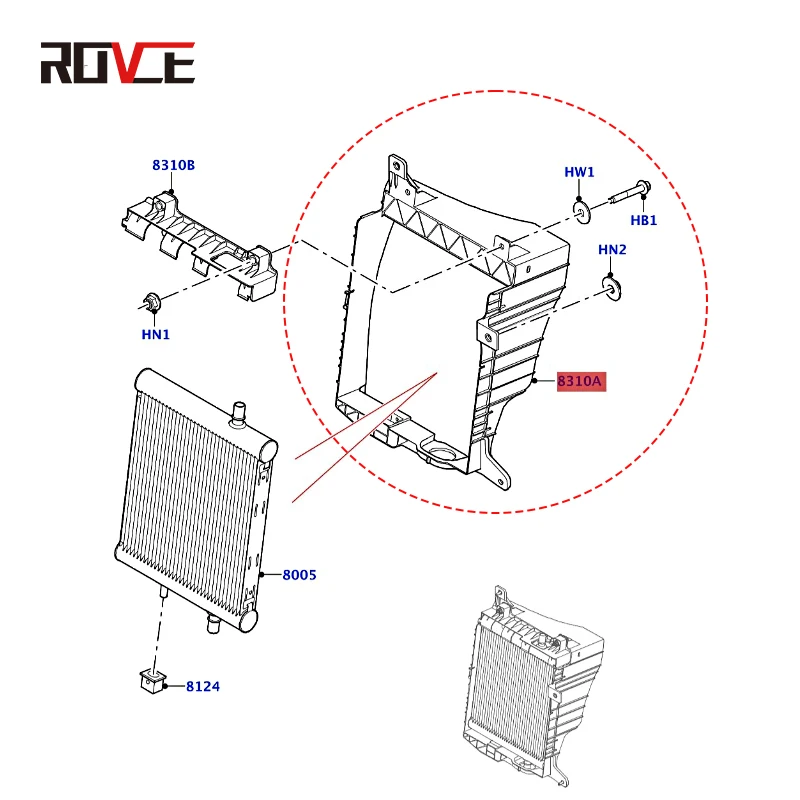 ROVCE

8310B

HW1

HB1

HN2

HN1

8310A

8005

8124