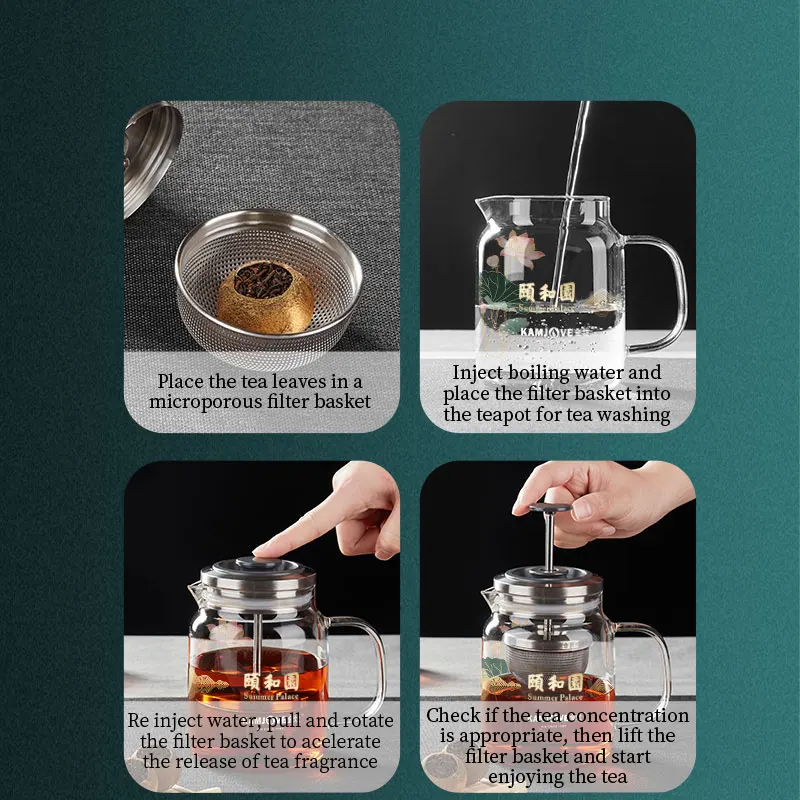 Place the tea leaves in a microporous filter basket

頤和園
KAMJOVE

Inject boiling water and place the filter basket into the teapot for tea washing

頤和園
Summer Palace

Re inject water, pull and rotate the filter basket to acelerate the release of tea fragrance

頤和園
Summer Palace

Check if the tea concentration is appropriate, then lift the filter basket and start enjoying the tea