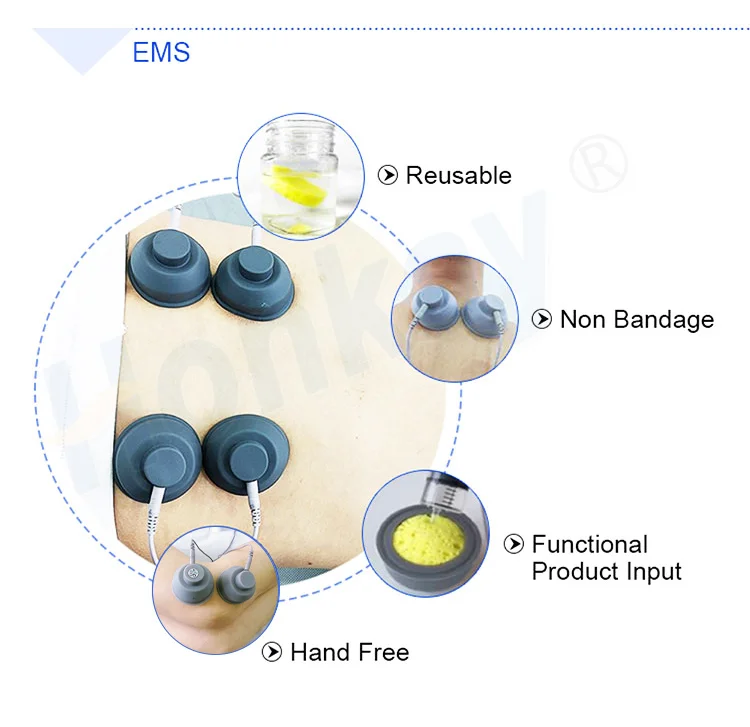 EMS

Reusable

Non Bandage

Functional Product Input

Hand Free

Honkay ®