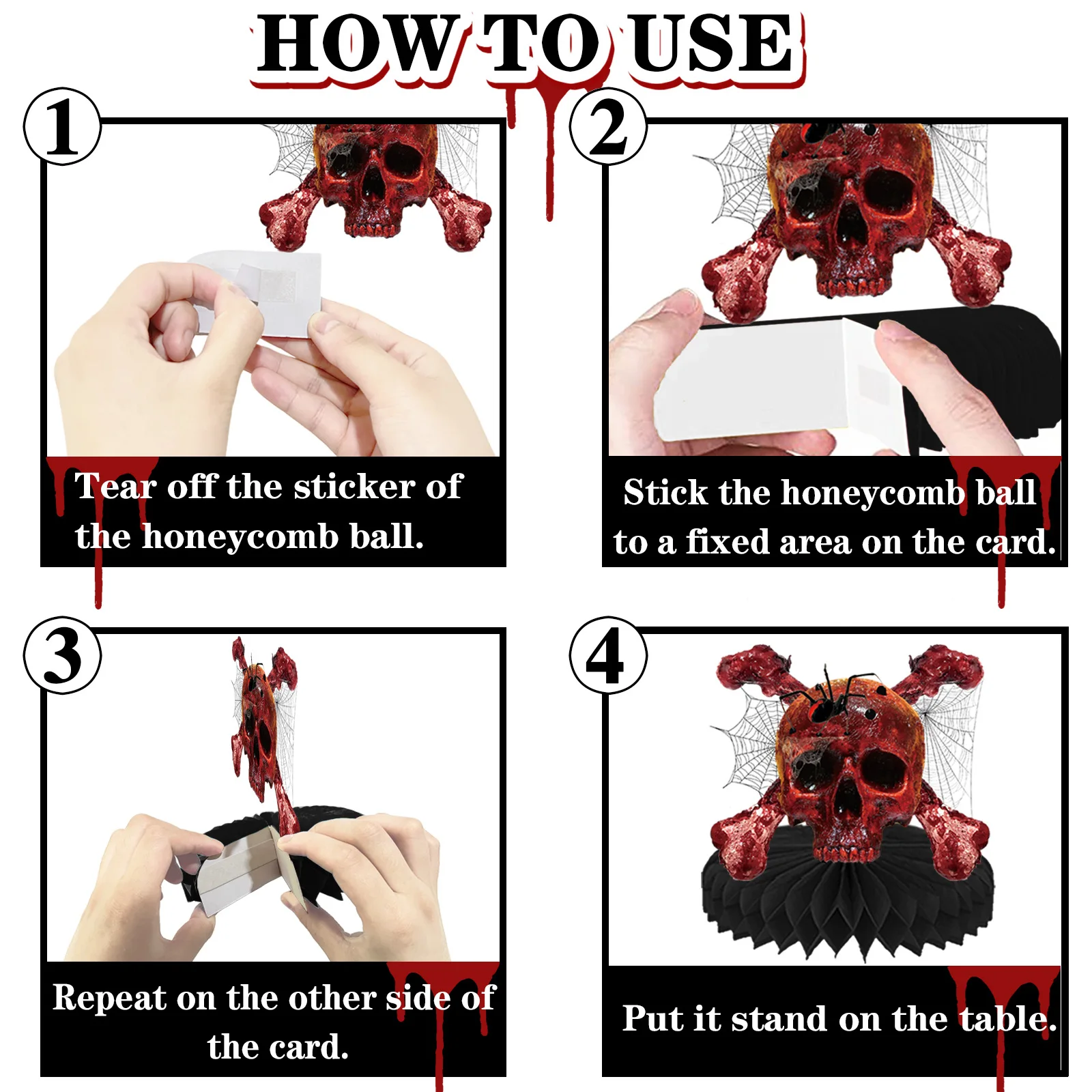 HOW TO USE

1

Tear off the sticker of the honeycomb ball.

2

Stick the honeycomb ball to a fixed area on the card.

3

Repeat on the other side of the card.

4

Put it stand on the table.