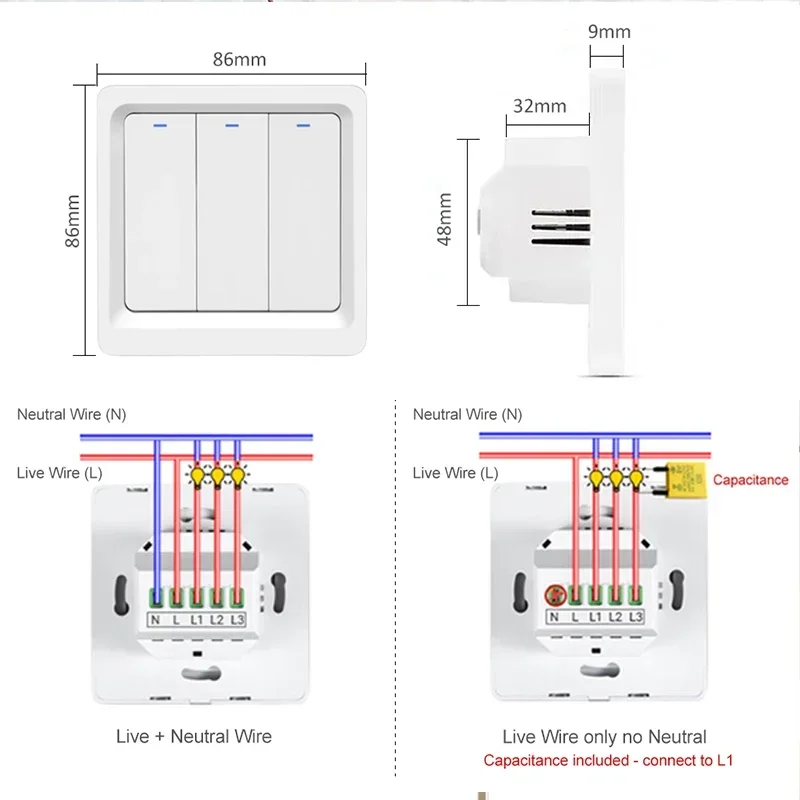 86mm

86mm

9mm

32mm

48mm

Neutral Wire (N)

Live Wire (L)

N L L1 L2 L3

Live + Neutral Wire

Neutral Wire (N)

Live Wire (L)

Capacitance

N L L1 L2 L3

Live Wire only no Neutral

Capacitance included - connect to L1