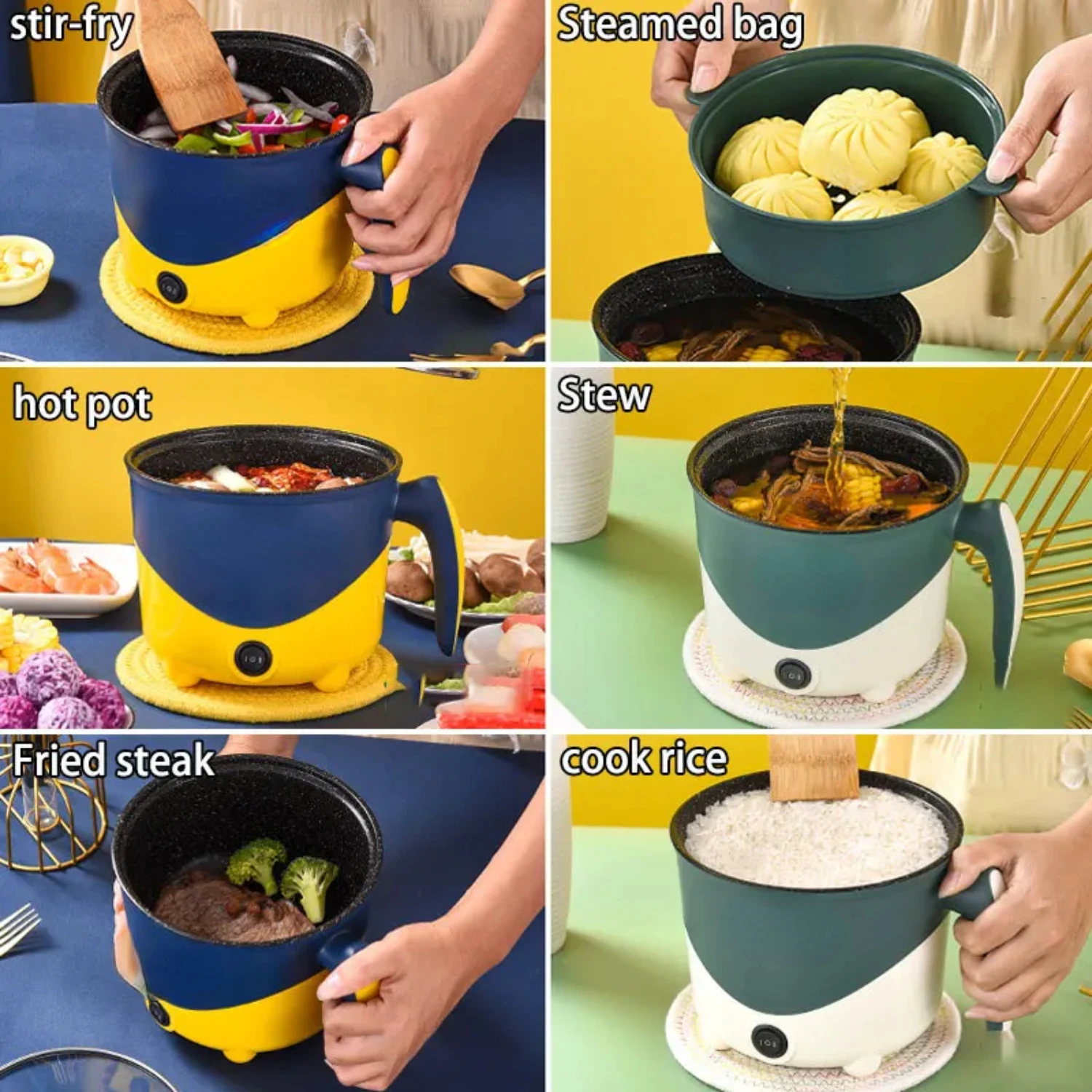 stir-fry

Steamed bag

hot pot

Stew

Fried steak

cook rice