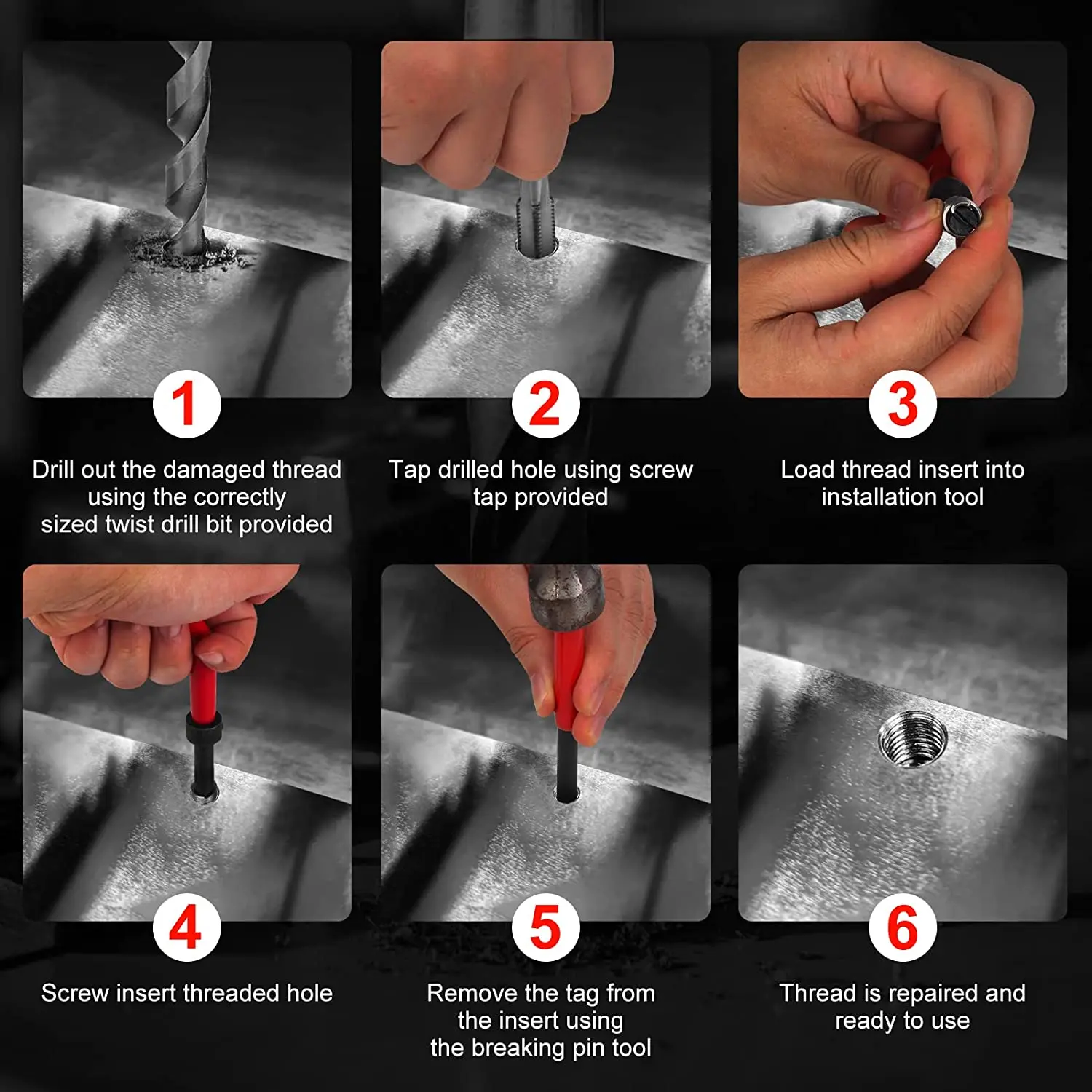 1
Drill out the damaged thread using the correctly sized twist drill bit provided

2
Tap drilled hole using screw tap provided

3
Load thread insert into installation tool

4
Screw insert threaded hole

5
Remove the tag from the insert using the breaking pin tool

6
Thread is repaired and ready to use