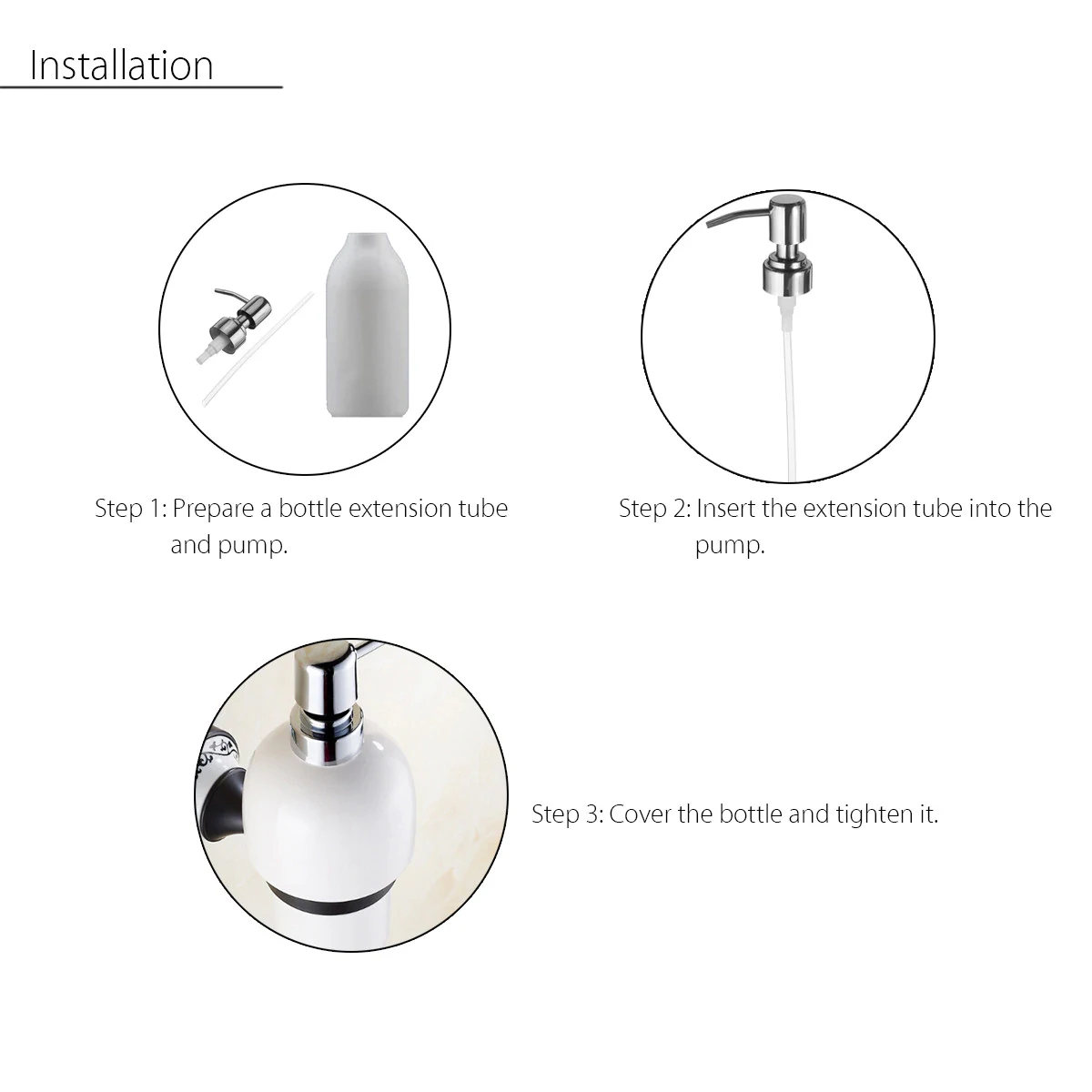 Installation

Step 1: Prepare a bottle extension tube and pump.

Step 2: Insert the extension tube into the pump.

Step 3: Cover the bottle and tighten it.