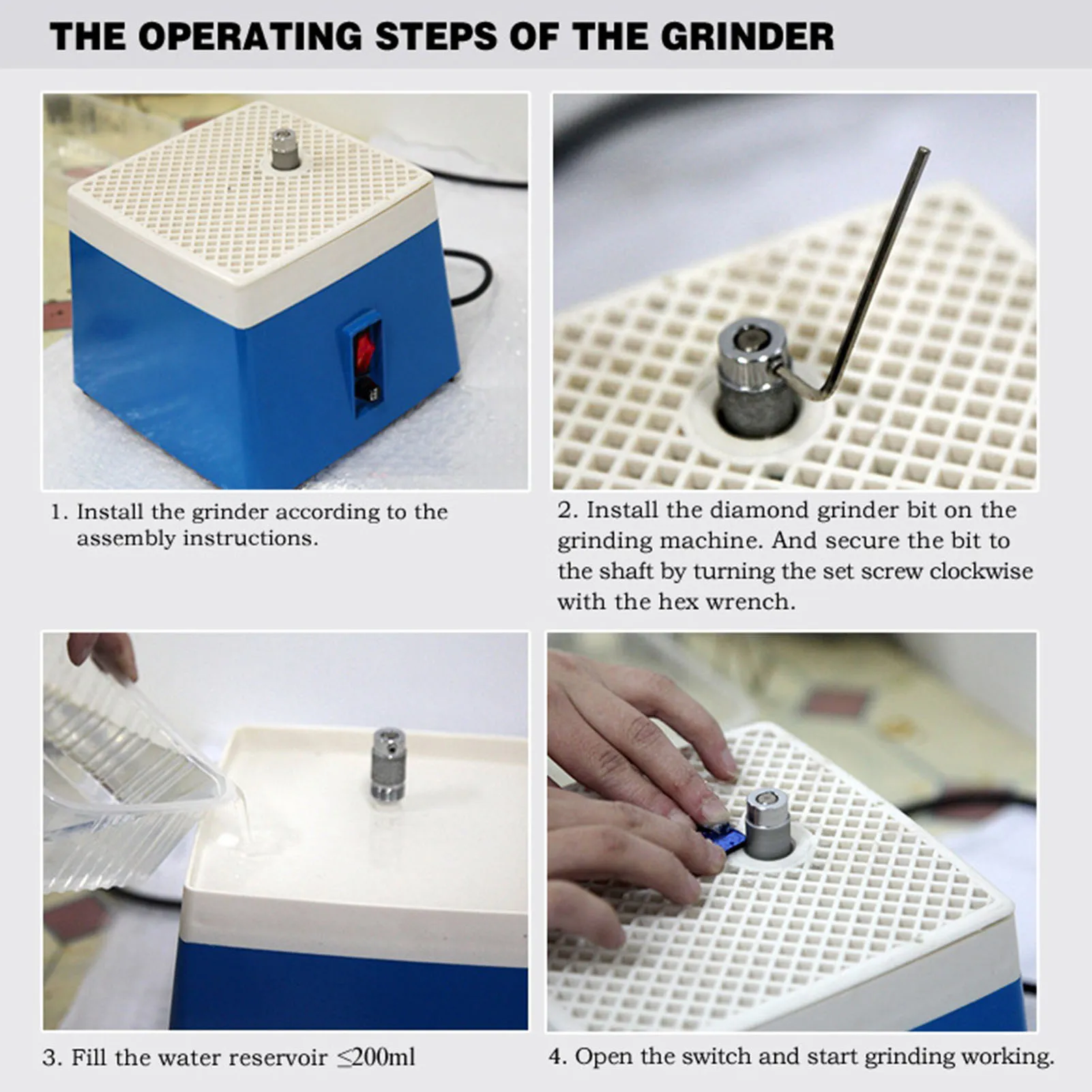 THE OPERATING STEPS OF THE GRINDER

1. Install the grinder according to the assembly instructions.

2. Install the diamond grinder bit on the grinding machine. And secure the bit to the shaft by turning the set screw clockwise with the hex wrench.

3. Fill the water reservoir $\leq$200ml

4. Open the switch and start grinding working.