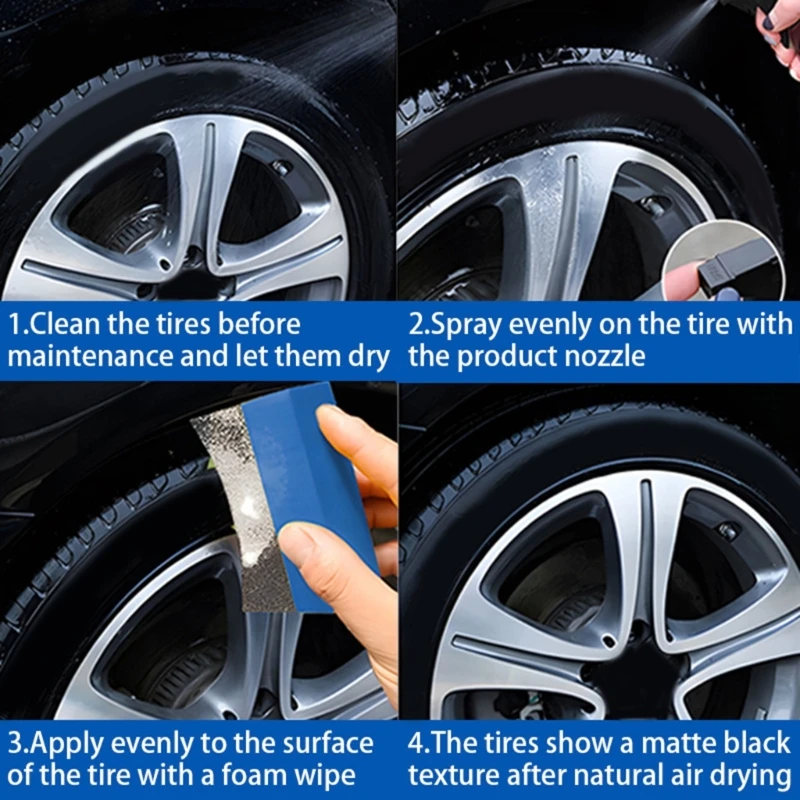 1.Clean the tires before maintenance and let them dry

2.Spray evenly on the tire with the product nozzle

3.Apply evenly to the surface of the tire with a foam wipe

4.The tires show a matte black texture after natural air drying