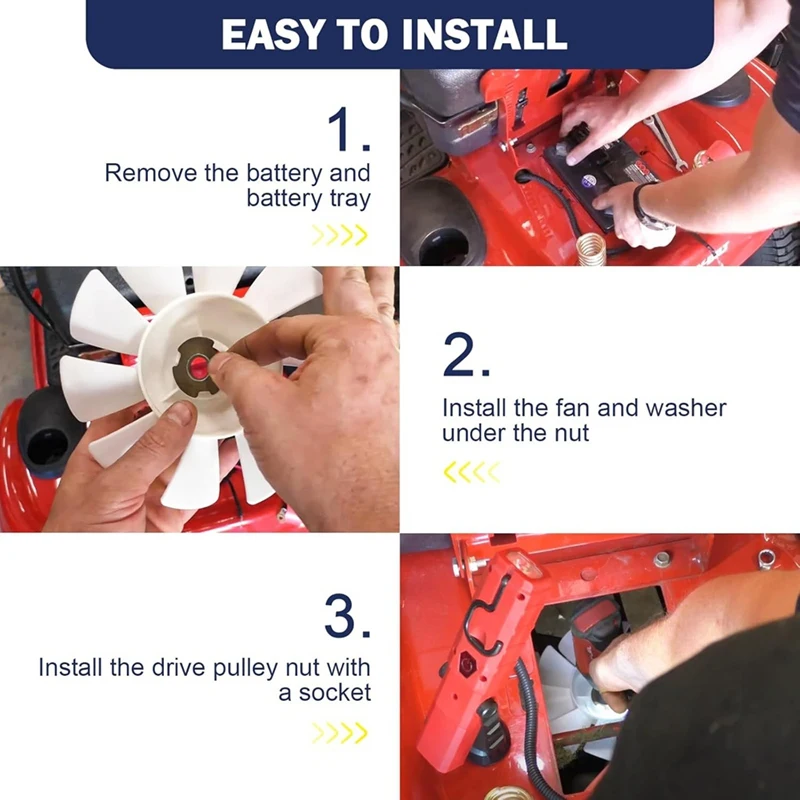 EASY TO INSTALL

1.
Remove the battery and battery tray

2.
Install the fan and washer under the nut

3.
Install the drive pulley nut with a socket