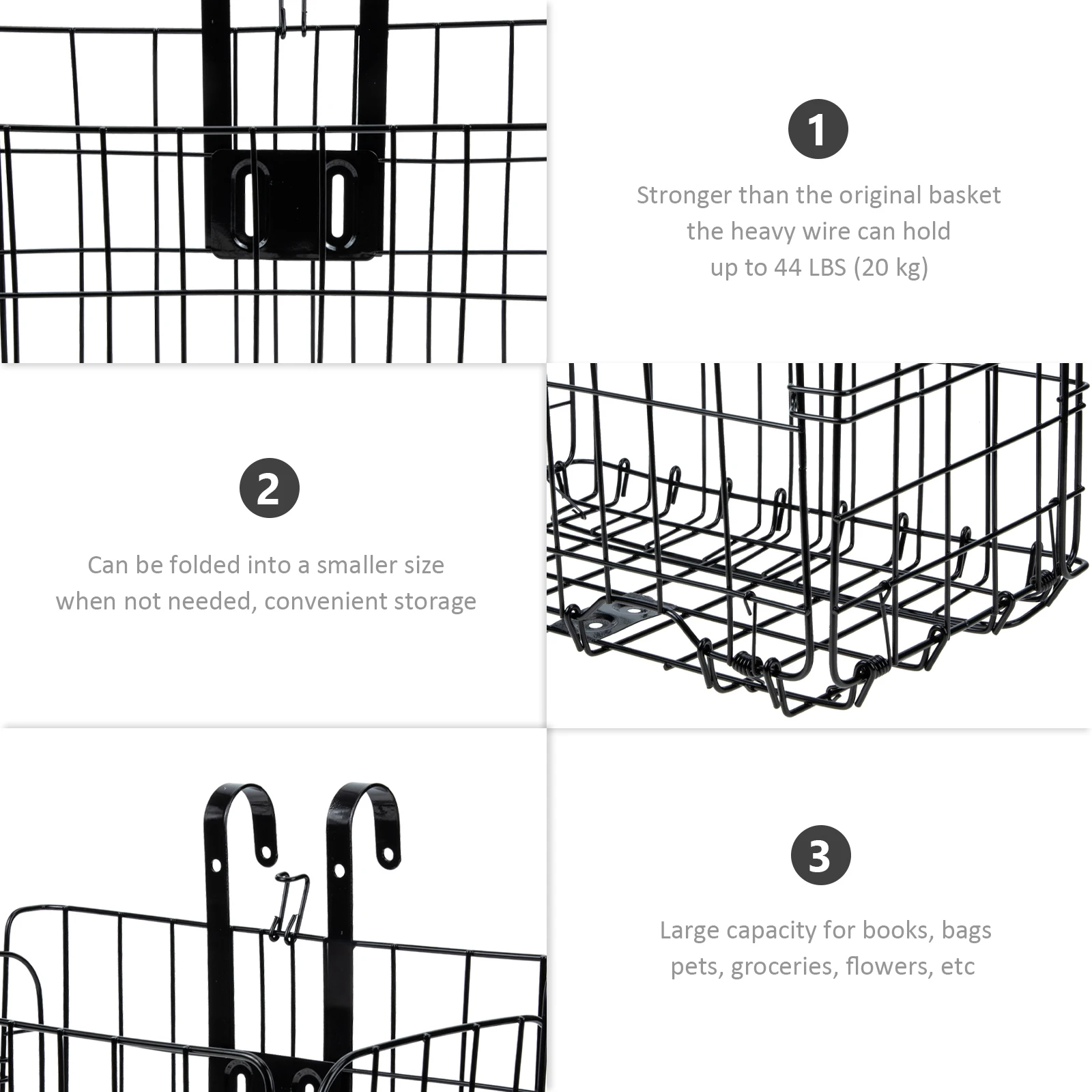 1

Stronger than the original basket
the heavy wire can hold
up to 44 LBS (20 kg)

2

Can be folded into a smaller size
when not needed, convenient storage

3

Large capacity for books, bags
pets, groceries, flowers, etc