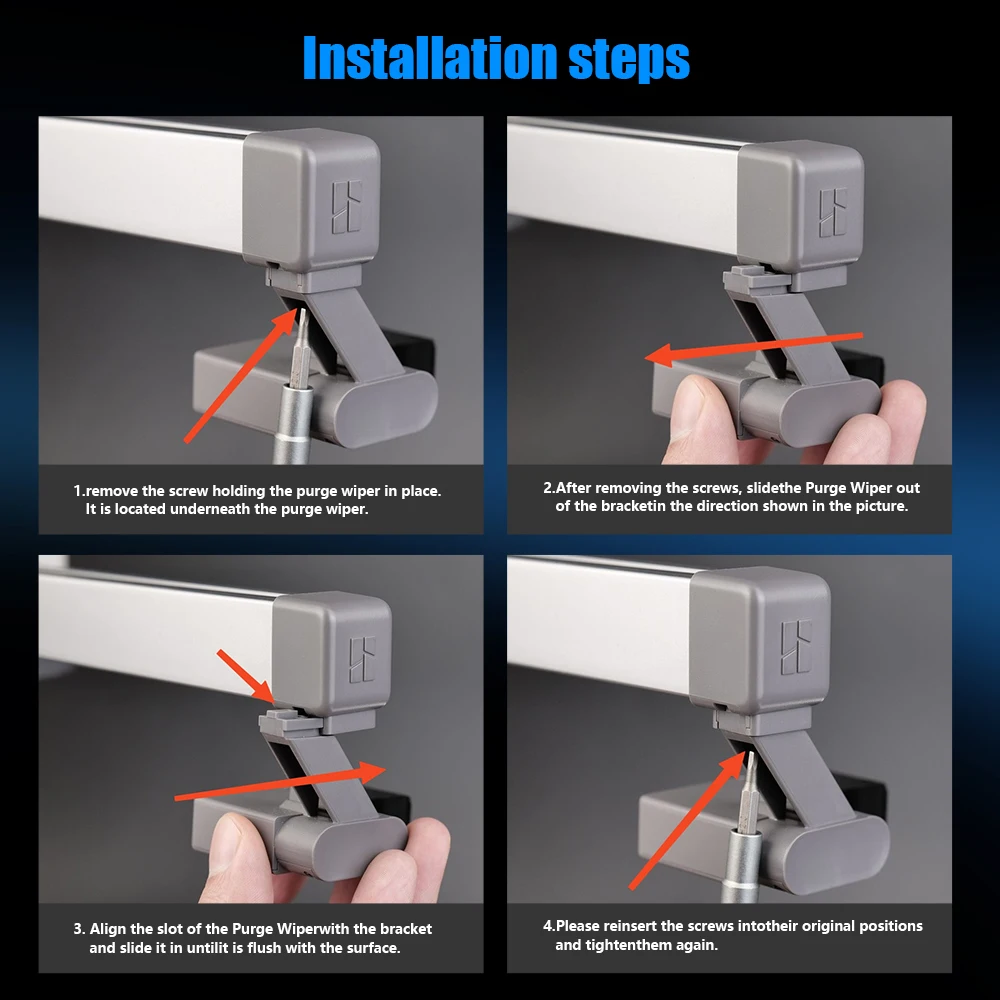 Installation steps

1.remove the screw holding the purge wiper in place. It is located underneath the purge wiper.

2.After removing the screws, slidethe Purge Wiper out of the bracketin the direction shown in the picture.

3. Align the slot of the Purge Wiperwith the bracket and slide it in untilit is flush with the surface.

4.Please reinsert the screws intotheir original positions and tightenthem again.