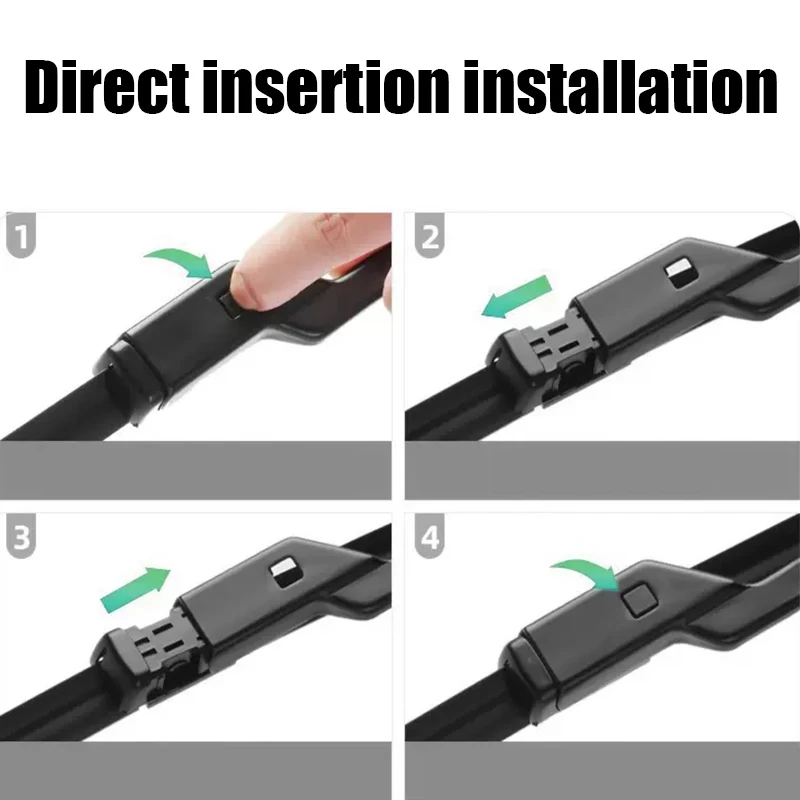 Direct insertion installation

1

2

3

4