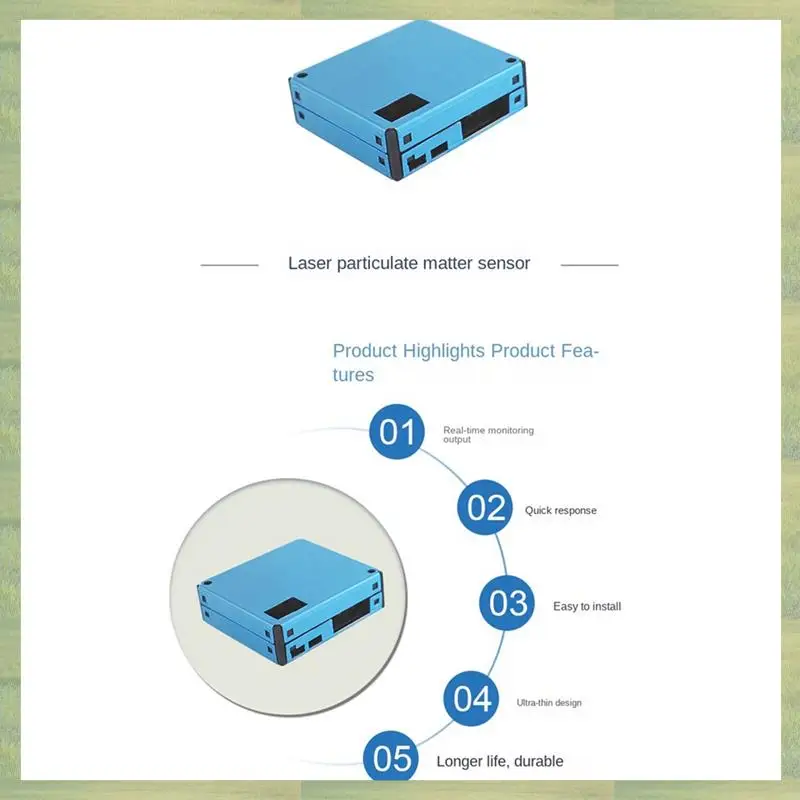 Laser particulate matter sensor

Product Highlights Product Features

01 Real-time monitoring output

02 Quick response

03 Easy to install

04 Ultra-thin design

05 Longer life, durable