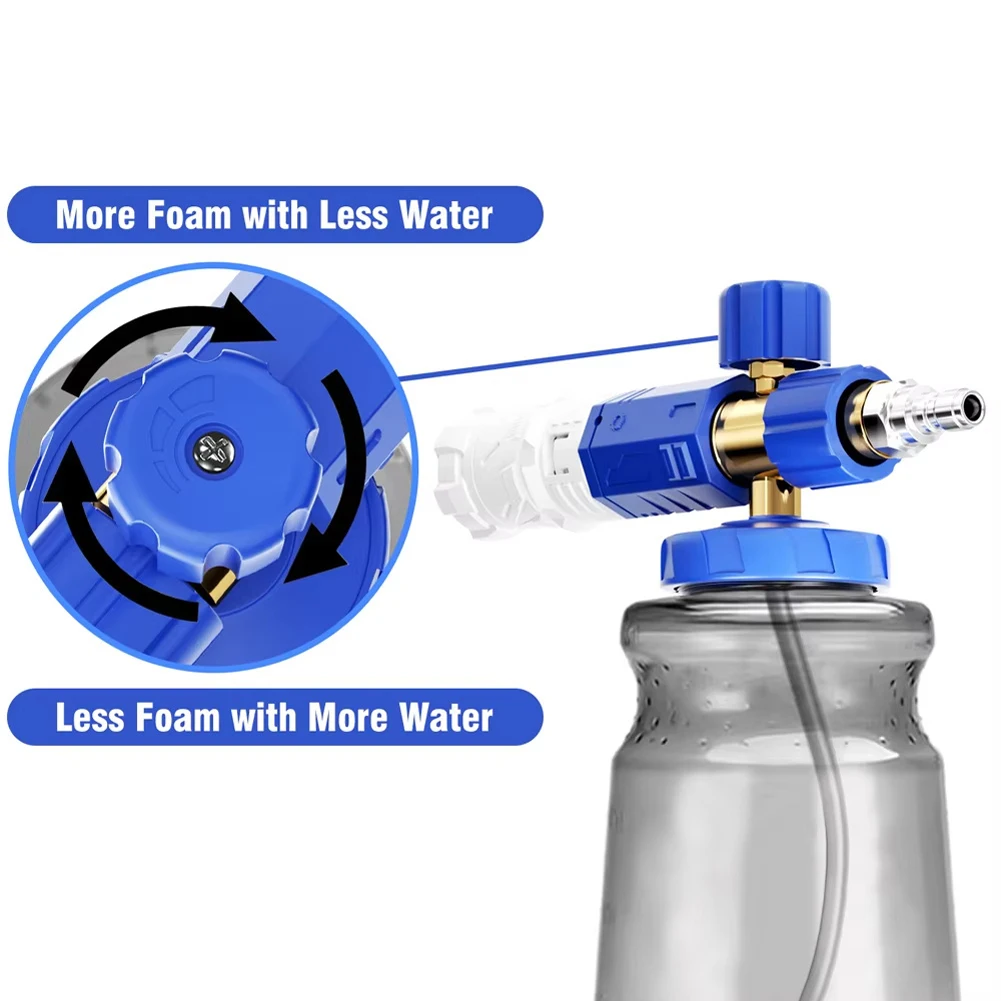 More Foam with Less Water

Less Foam with More Water