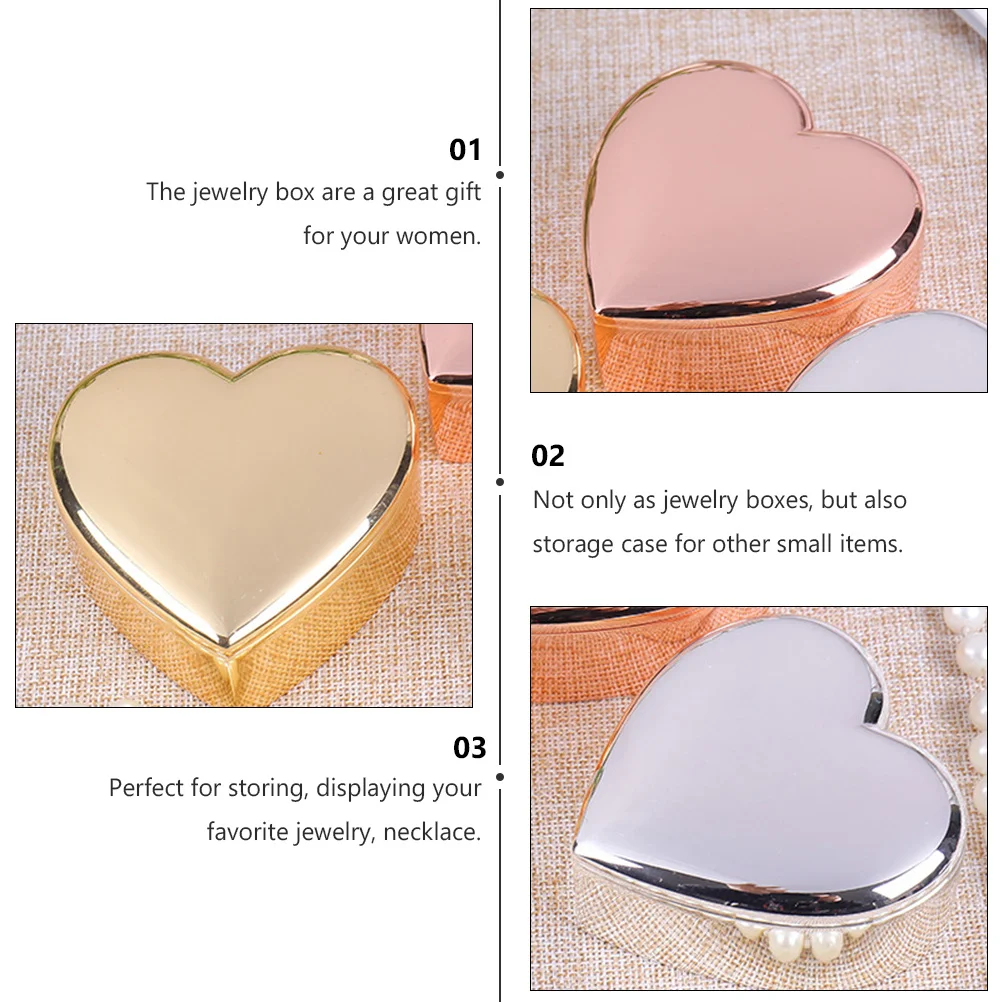 01
The jewelry box are a great gift for your women.

02
Not only as jewelry boxes, but also storage case for other small items.

03
Perfect for storing, displaying your favorite jewelry, necklace.